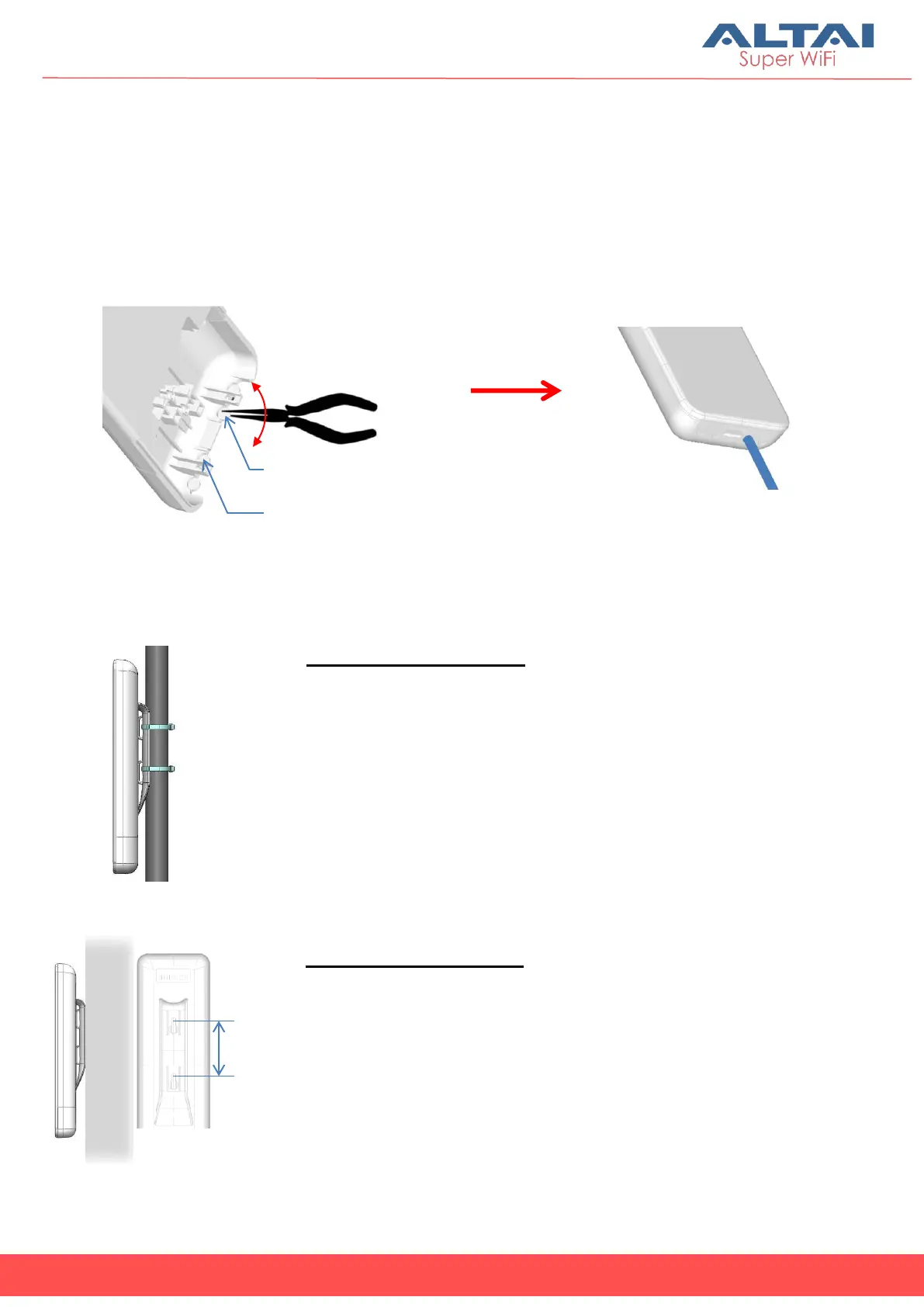 ALTAI
Super WiFi