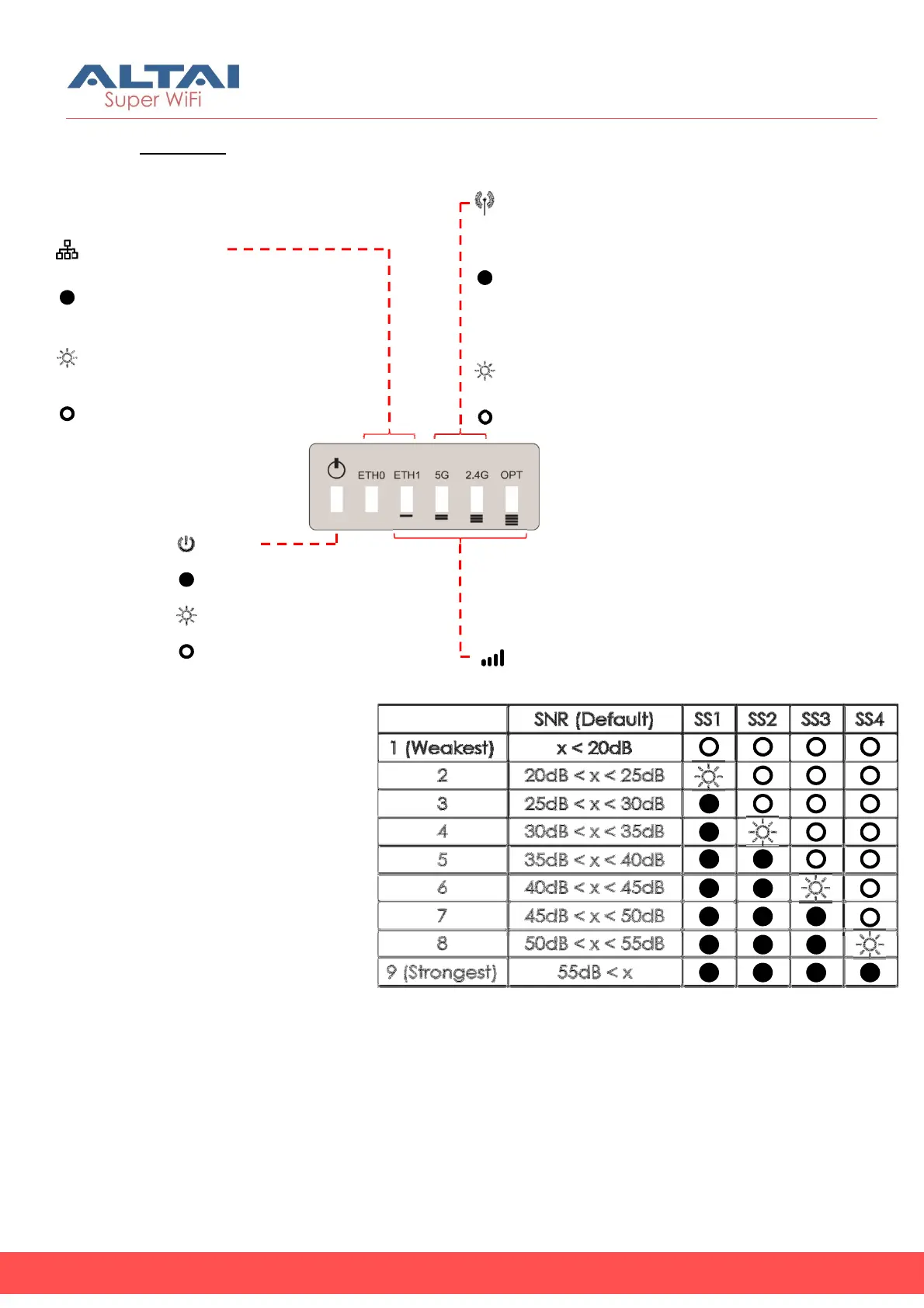 ALTAI
Super WiFi

ETH0 ETH1 5G 2.4G OPT

|  | SNR (Default) | SS1 | SS2 | SS3 | SS4 |
|---|---|---|---|---|---|
| 1 (Weakest) | x < 20dB |  |  |  |  |
| 2 | 20dB < x < 25dB |  |  |  |  |
| 3 | 25dB < x < 30dB |  |  |  |  |
| 4 | 30dB < x < 35dB |  |  |  |  |
| 5 | 35dB < x < 40dB |  |  |  |  |
| 6 | 40dB < x < 45dB |  |  |  |  |
| 7 | 45dB < x < 50dB |  |  |  |  |
| 8 | 50dB < x < 55dB |  |  |  |  |
| 9 (Strongest) | 55dB < x |  |  |  |  |