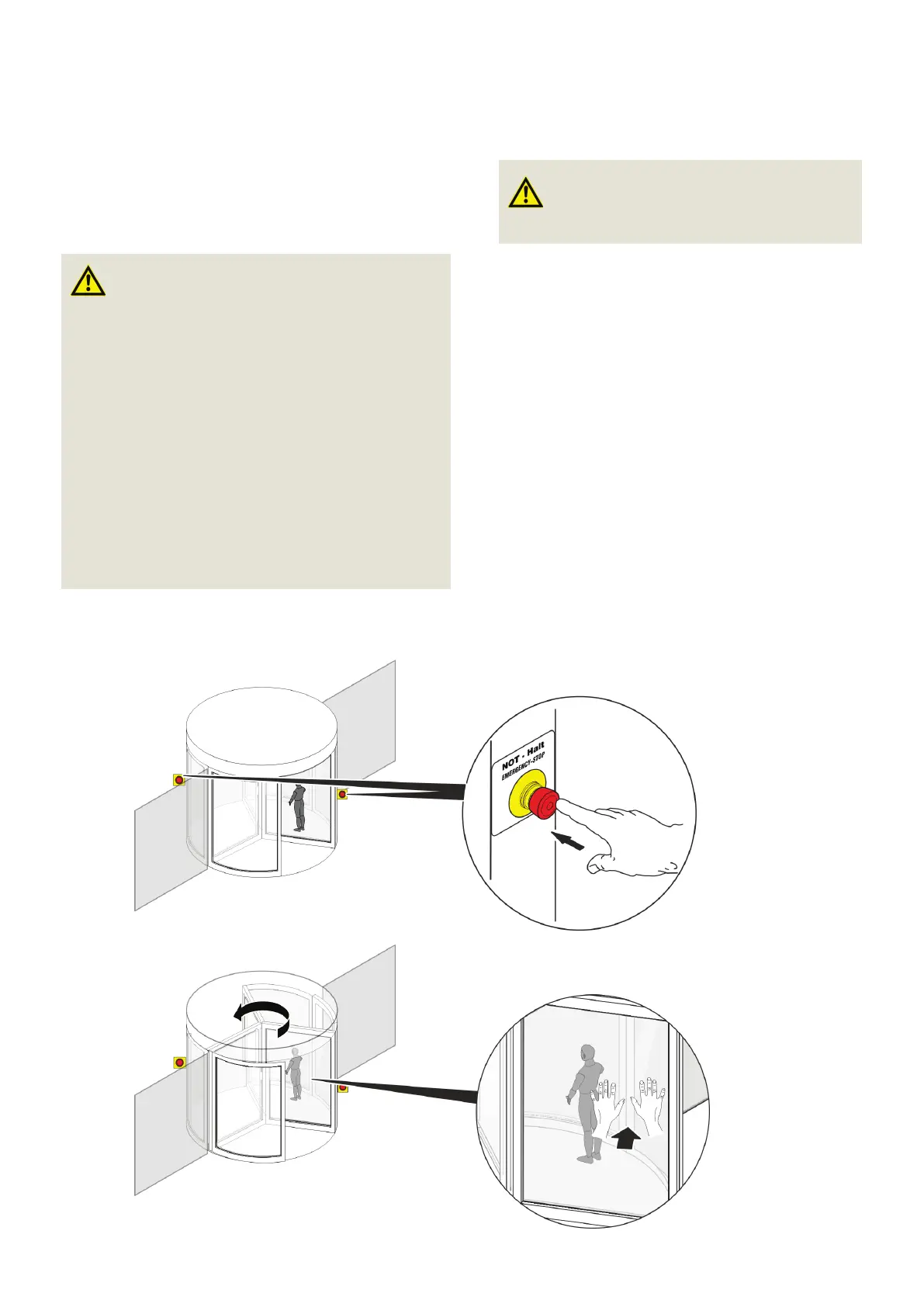 NOT - Halt
EMERGENCY-STOP