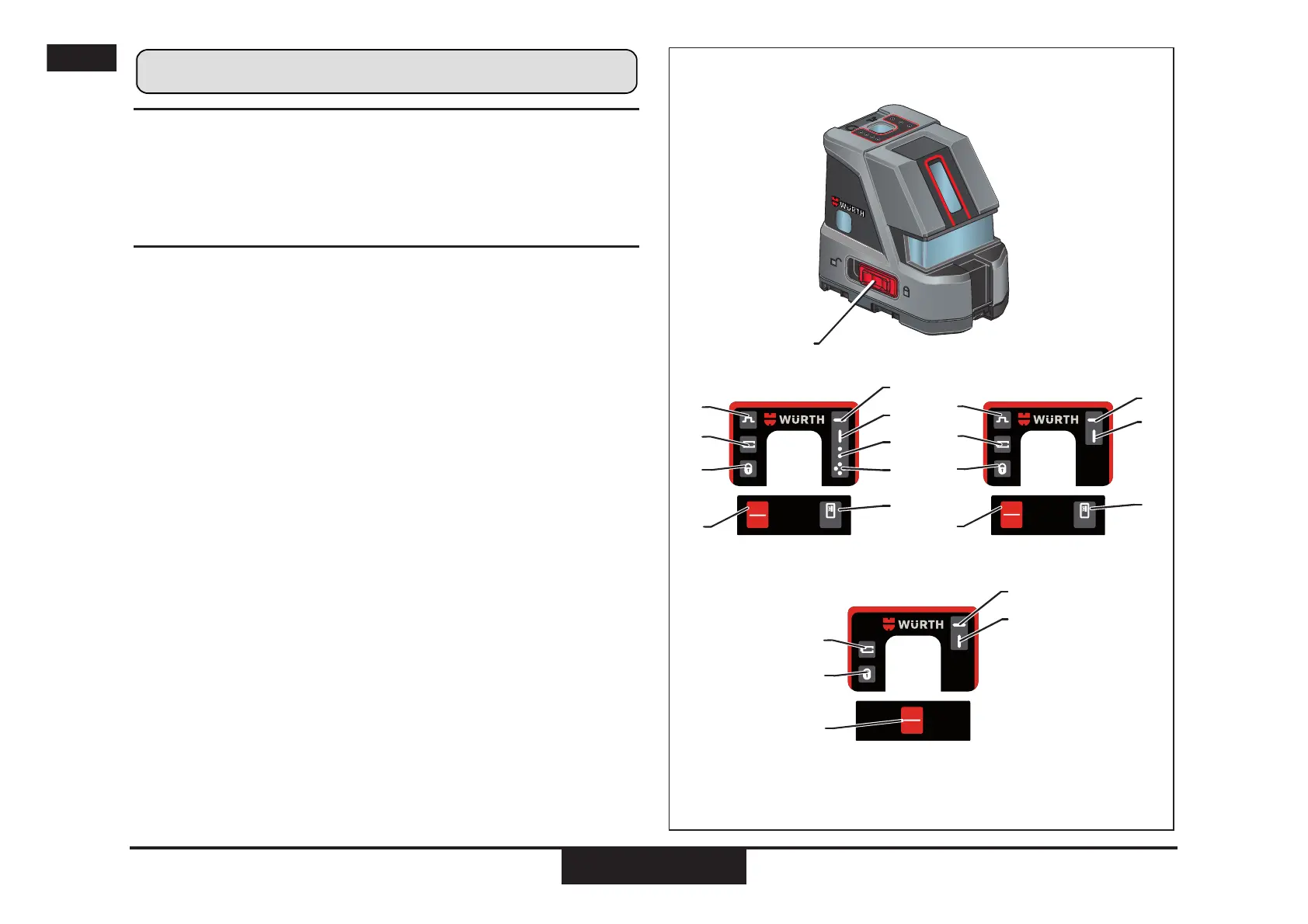 WÜRTH

WÜRTH

WÜRTH

WÜRTH