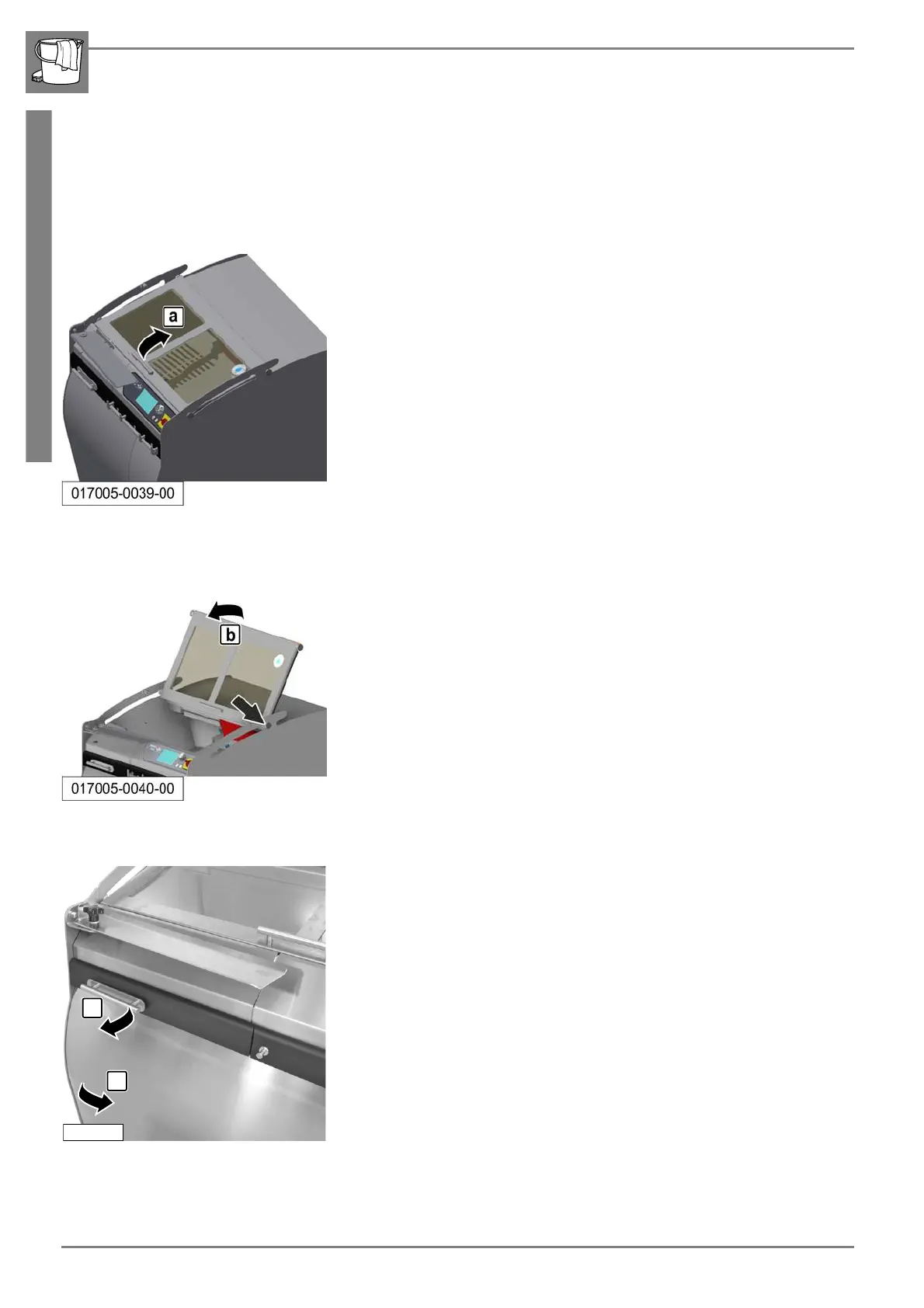 a

017005-0039-00

b

017005-0040-00