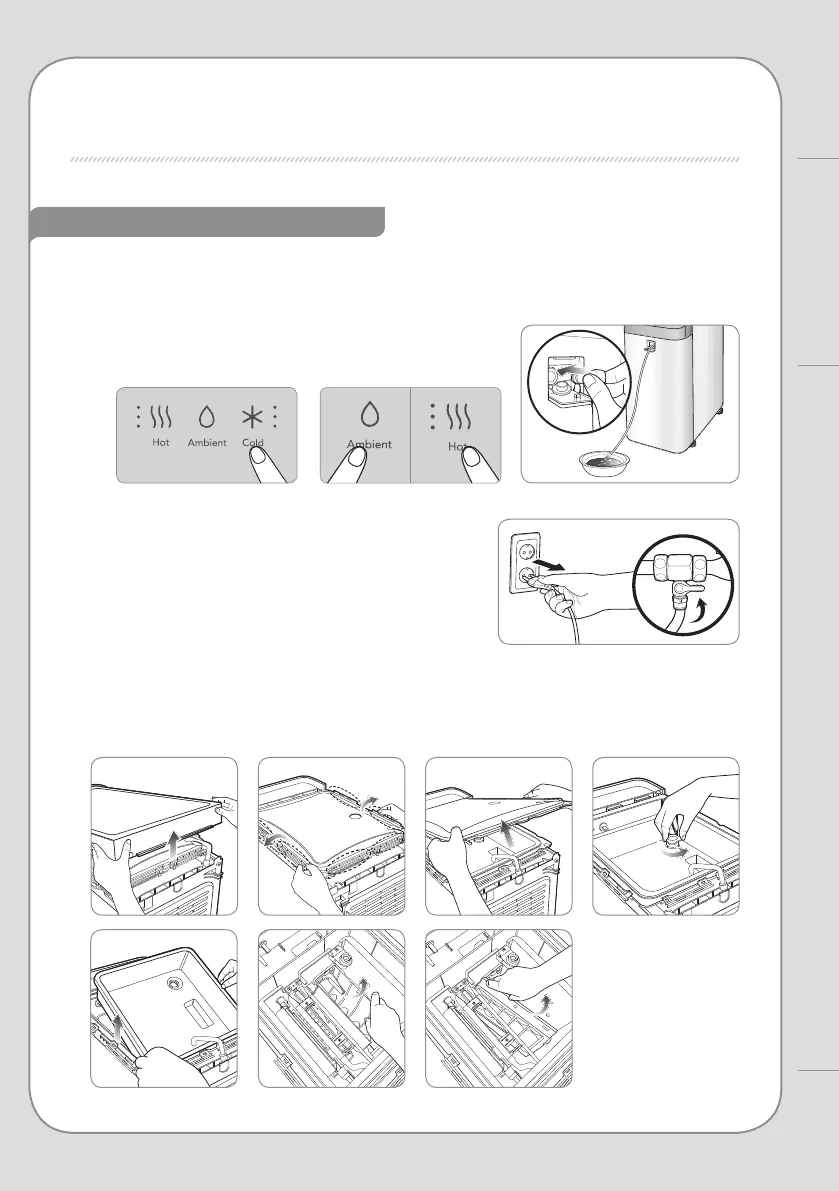 Hot Ambient Cold

Ambient Hot