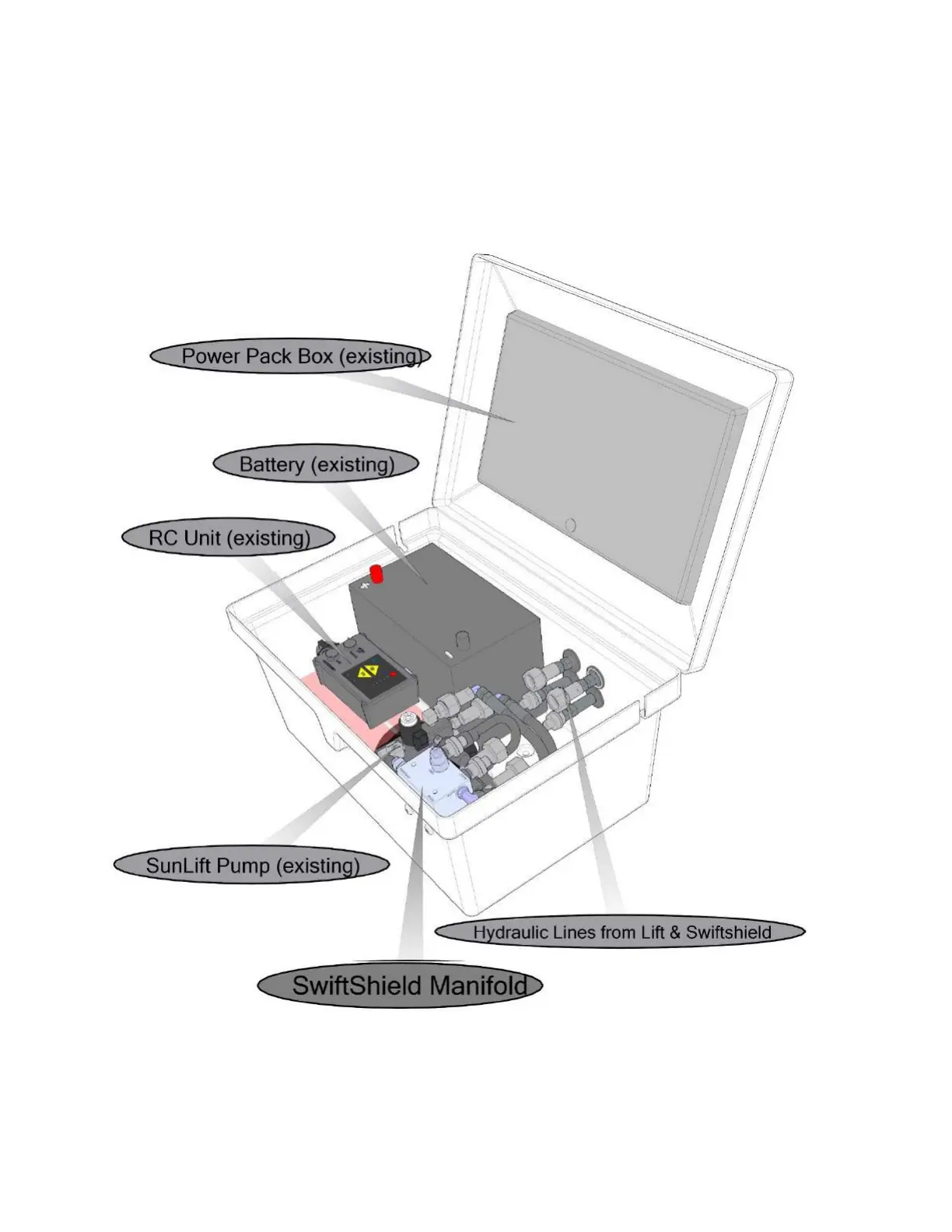 Power Pack Box (existing)

Battery (existing)

RC Unit (existing)

SunLift Pump (existing)

Hydraulic Lines from Lift & Swiftshield

SwiftShield Manifold