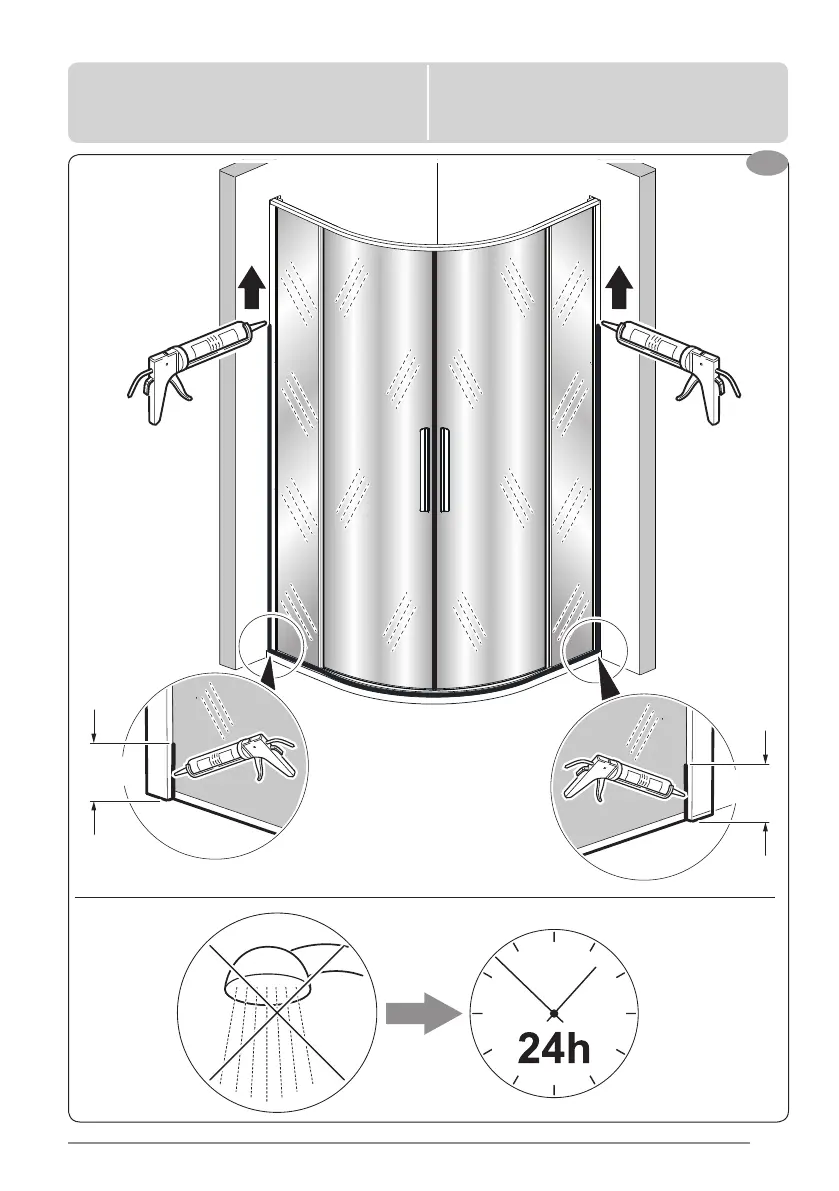 24h