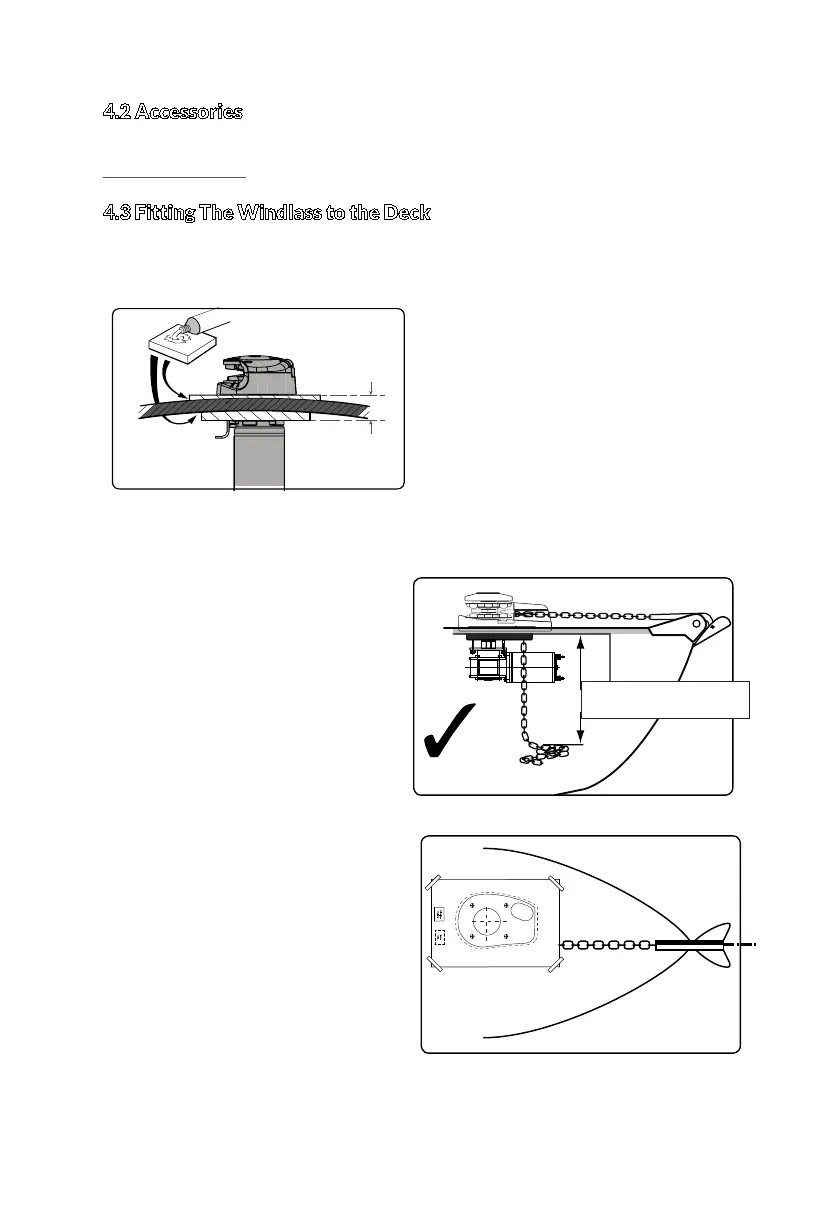 4.2 Accessories

4.3 Fitting The Windlass to the Deck