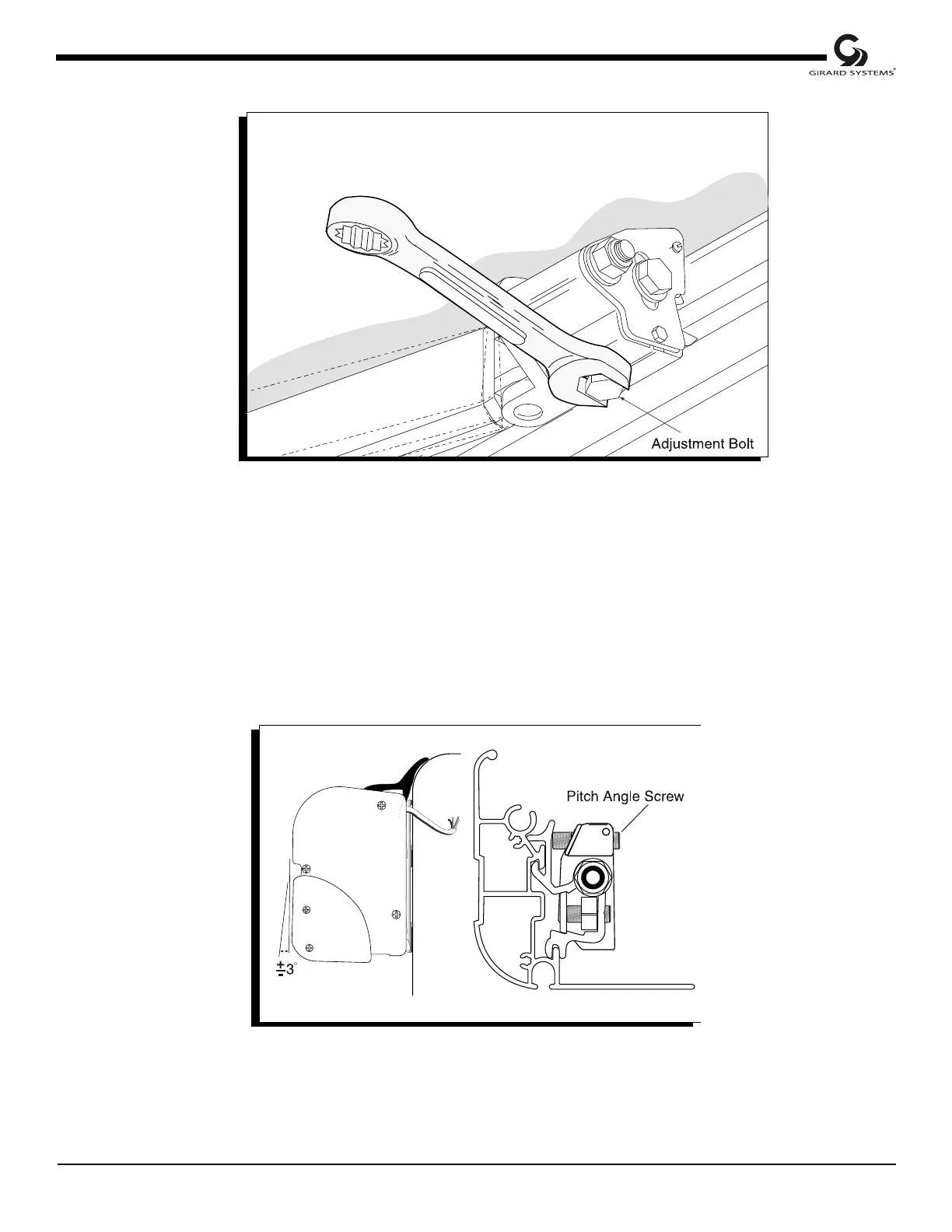 GIRARD SYSTEMS®

Adjustment Bolt

Pitch Angle Screw

$\pm 3^{\circ}$