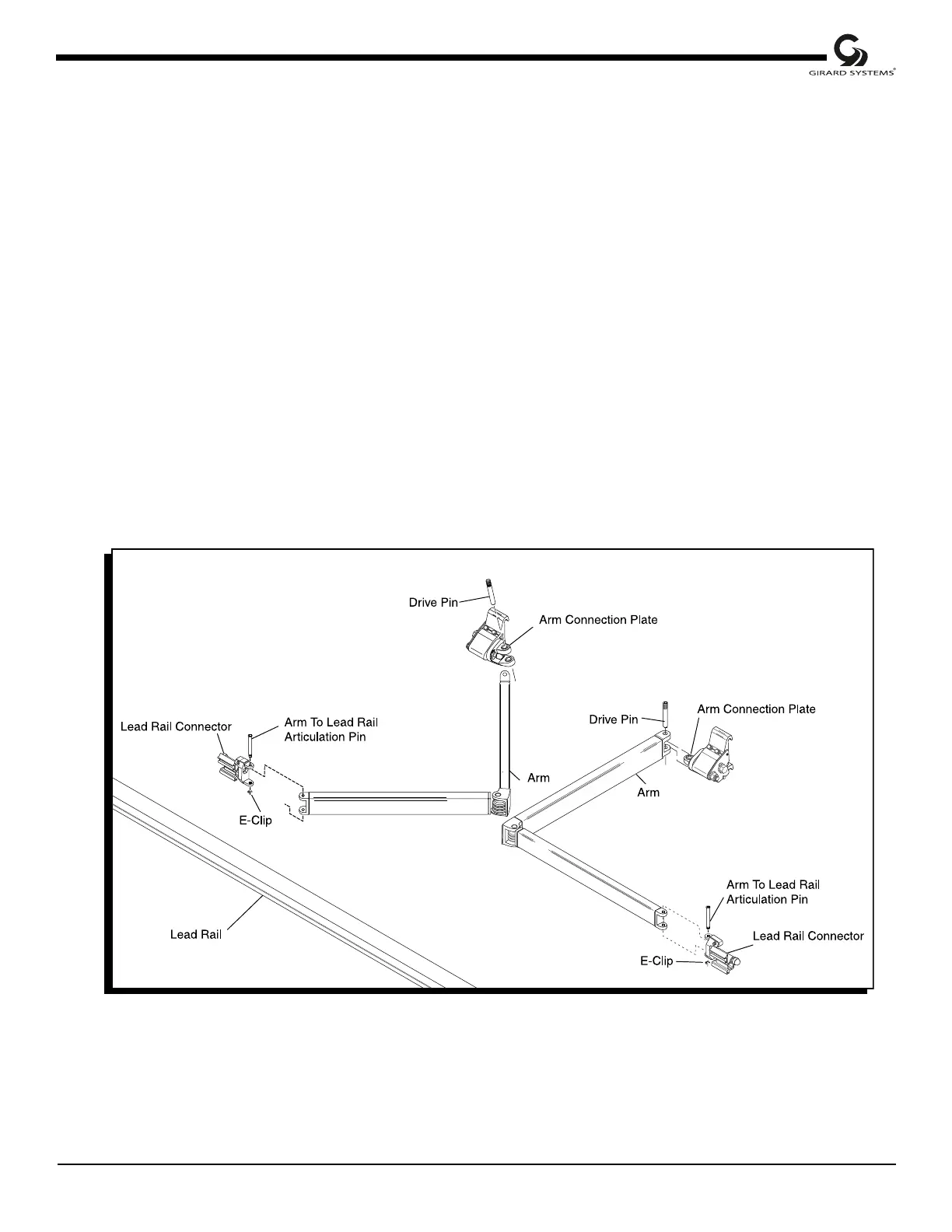 GIRARD SYSTEMS®

Drive Pin
Arm Connection Plate
Lead Rail Connector
Arm To Lead Rail Articulation Pin
Drive Pin
Arm Connection Plate
Arm
Arm
E-Clip
Arm To Lead Rail Articulation Pin
Lead Rail
Lead Rail Connector
E-Clip