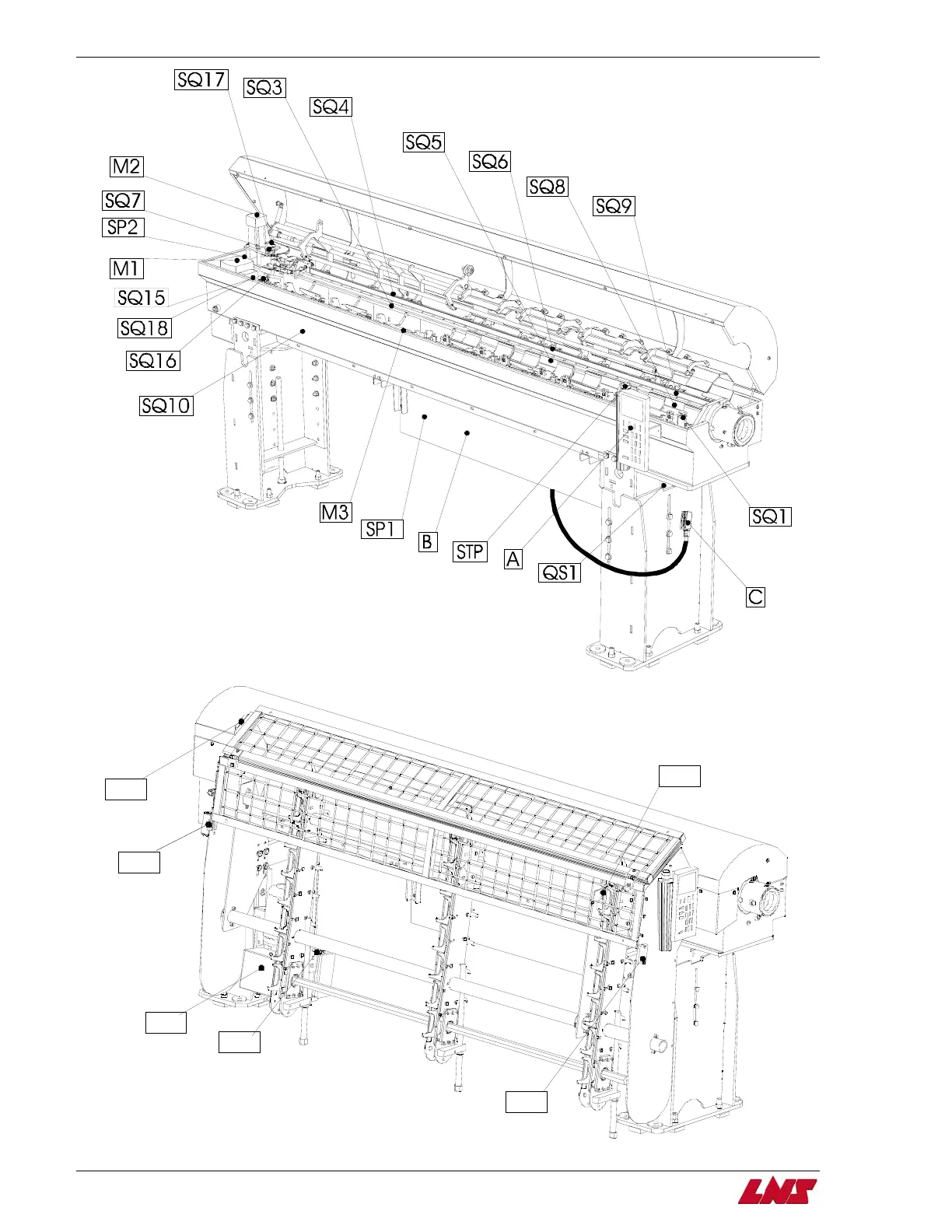 SQ17
SQ3
SQ4
SQ5
SQ6
SQ8
SQ9
M2
SQ7
SP2
M1
SQ15
SQ18
SQ16
SQ10
M3
SP1
B
STP
A
QS1
SQ1
C

LNS