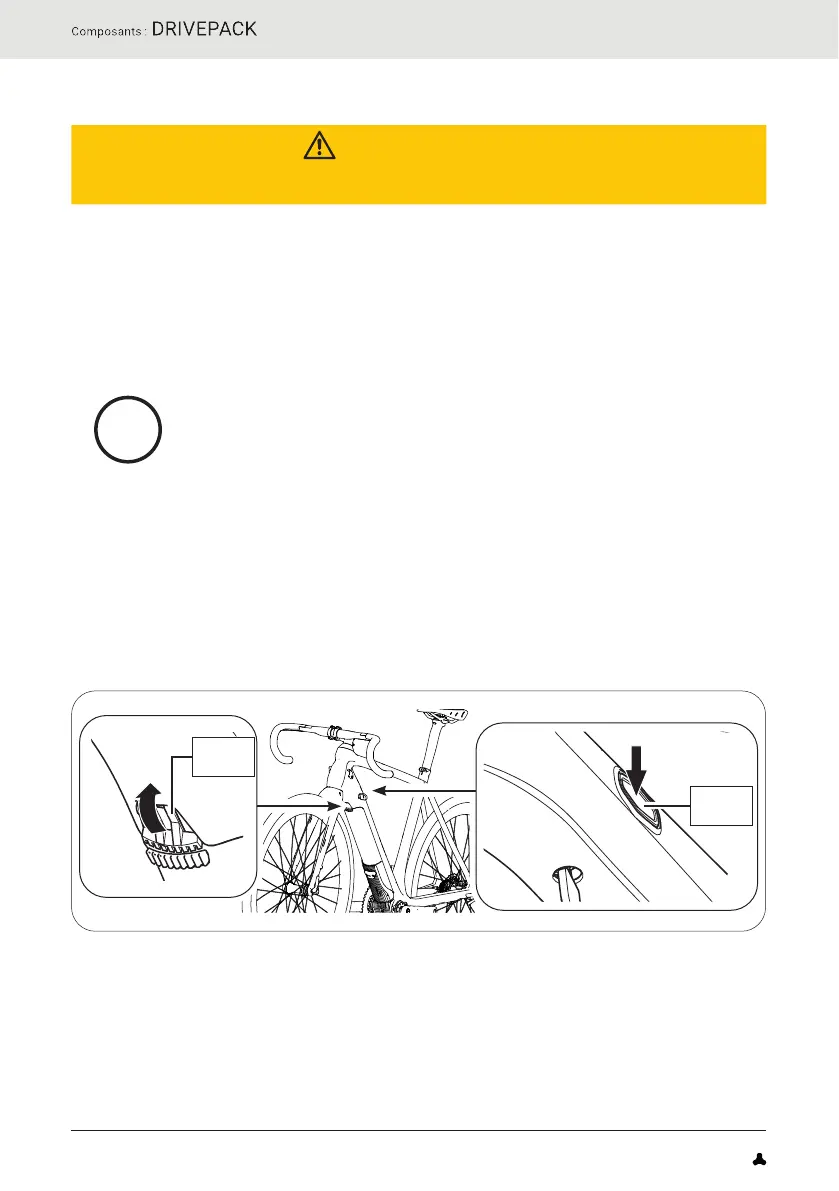 Composants : DRIVEPACK