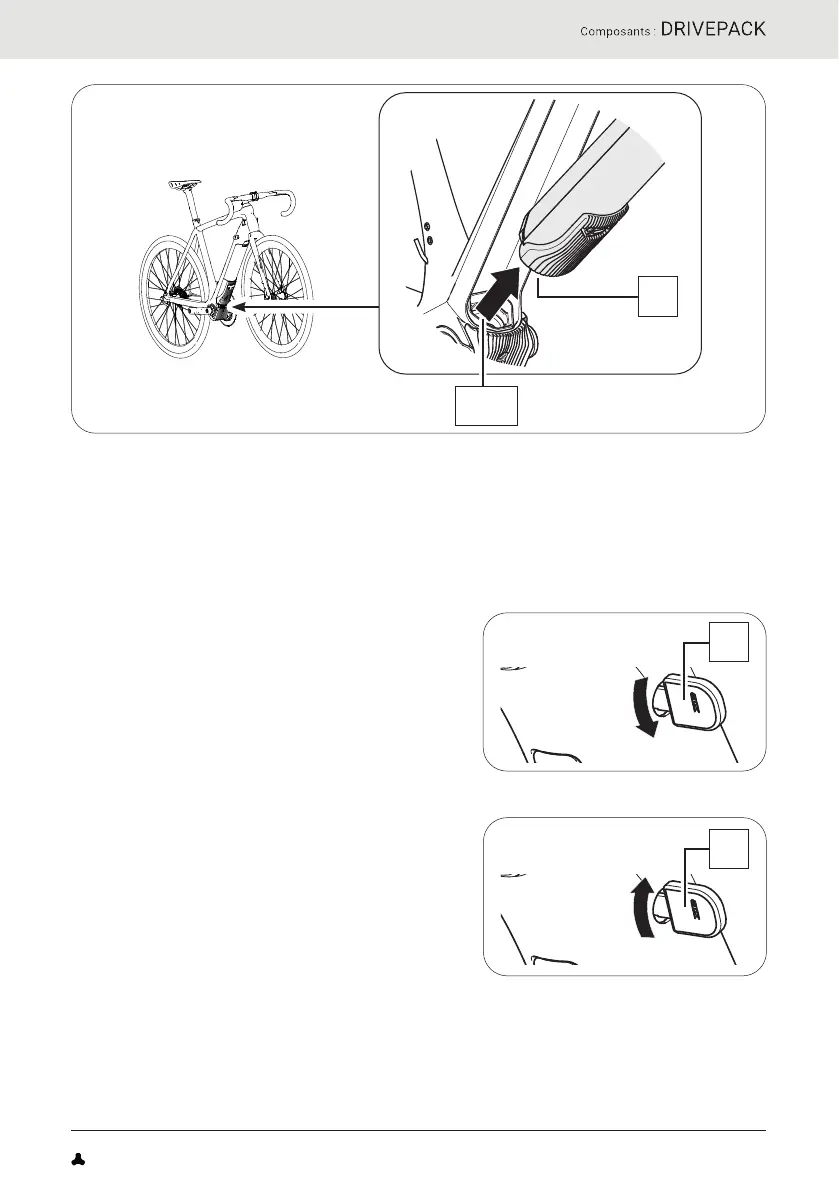 Composants : DRIVEPACK