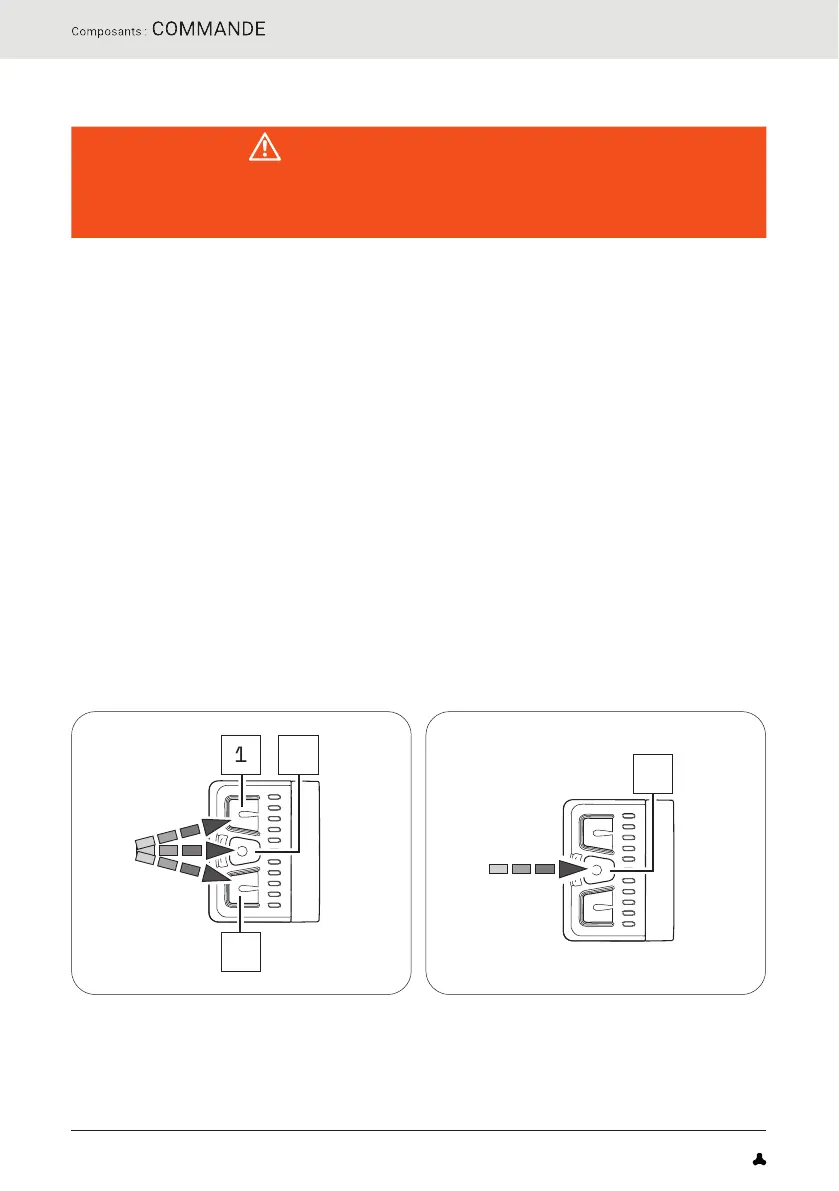 Composants : COMMANDE

1