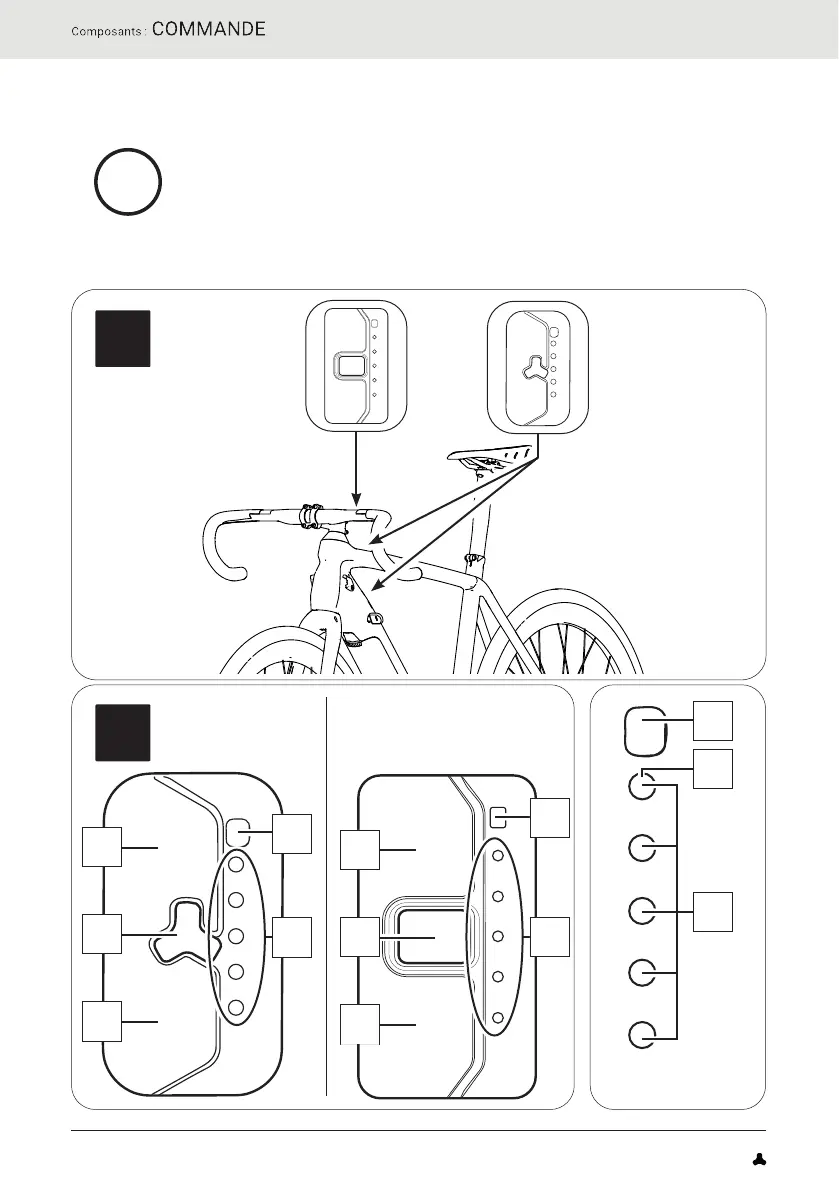 Composants : COMMANDE