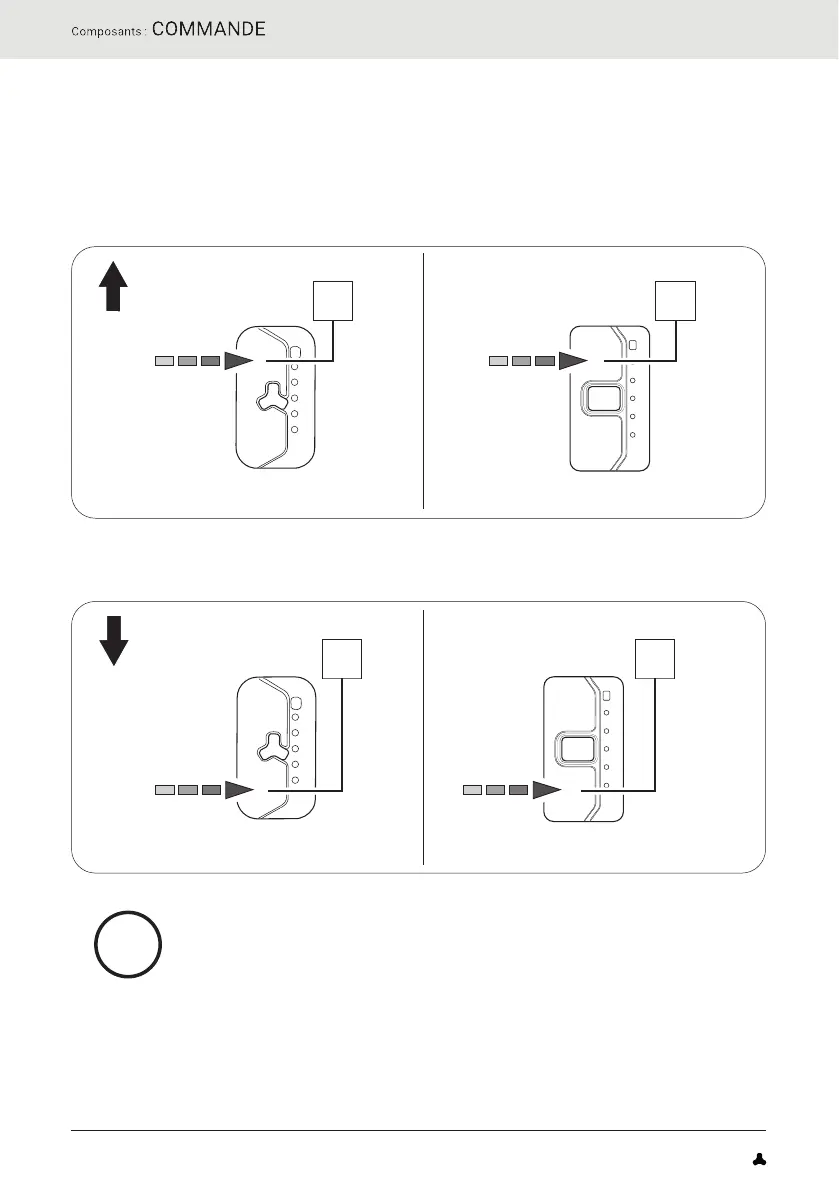 Composants : COMMANDE