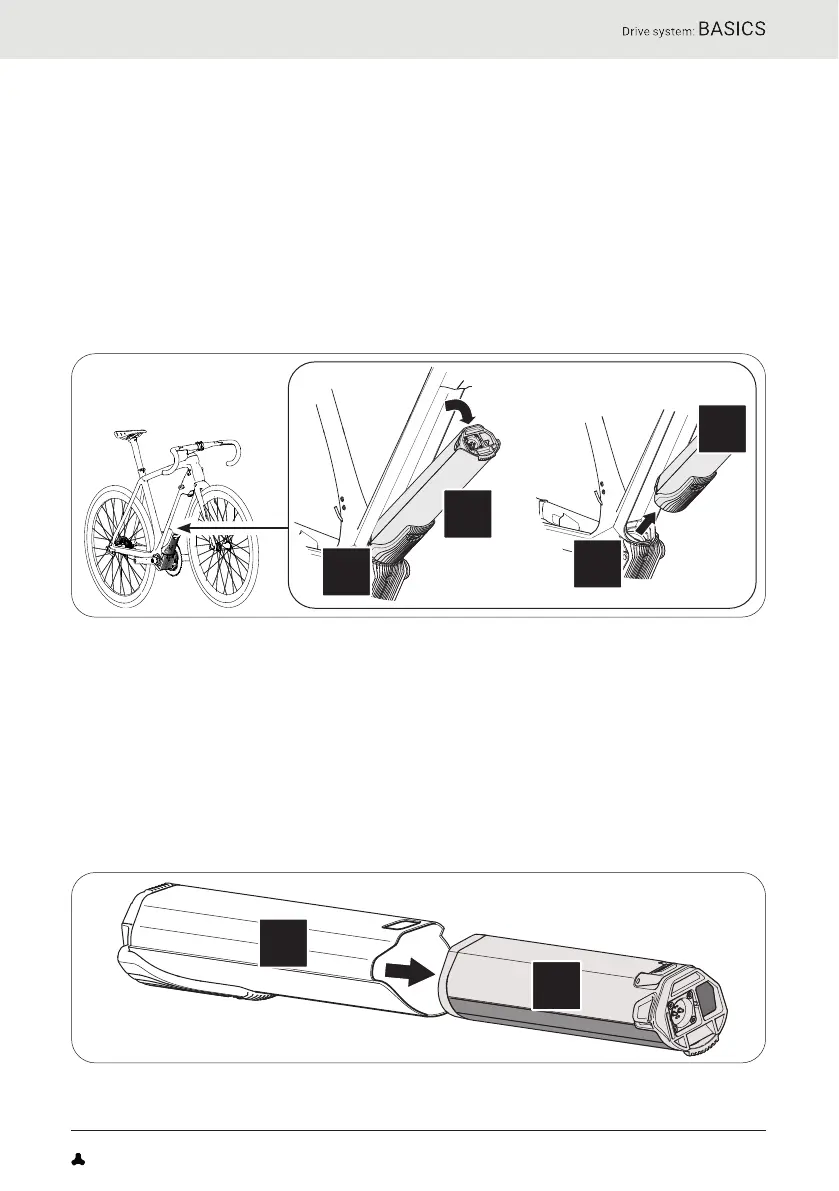 Drive system: BASICS