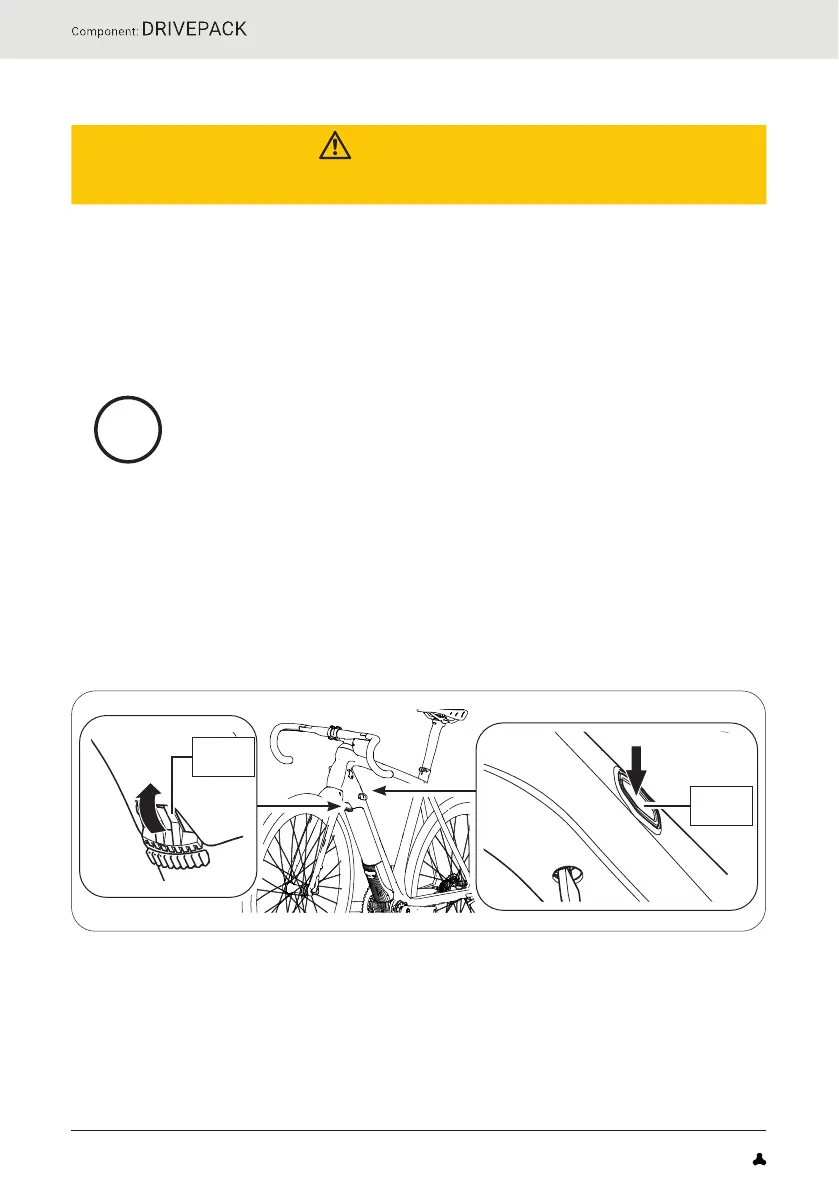 Component: DRIVEPACK