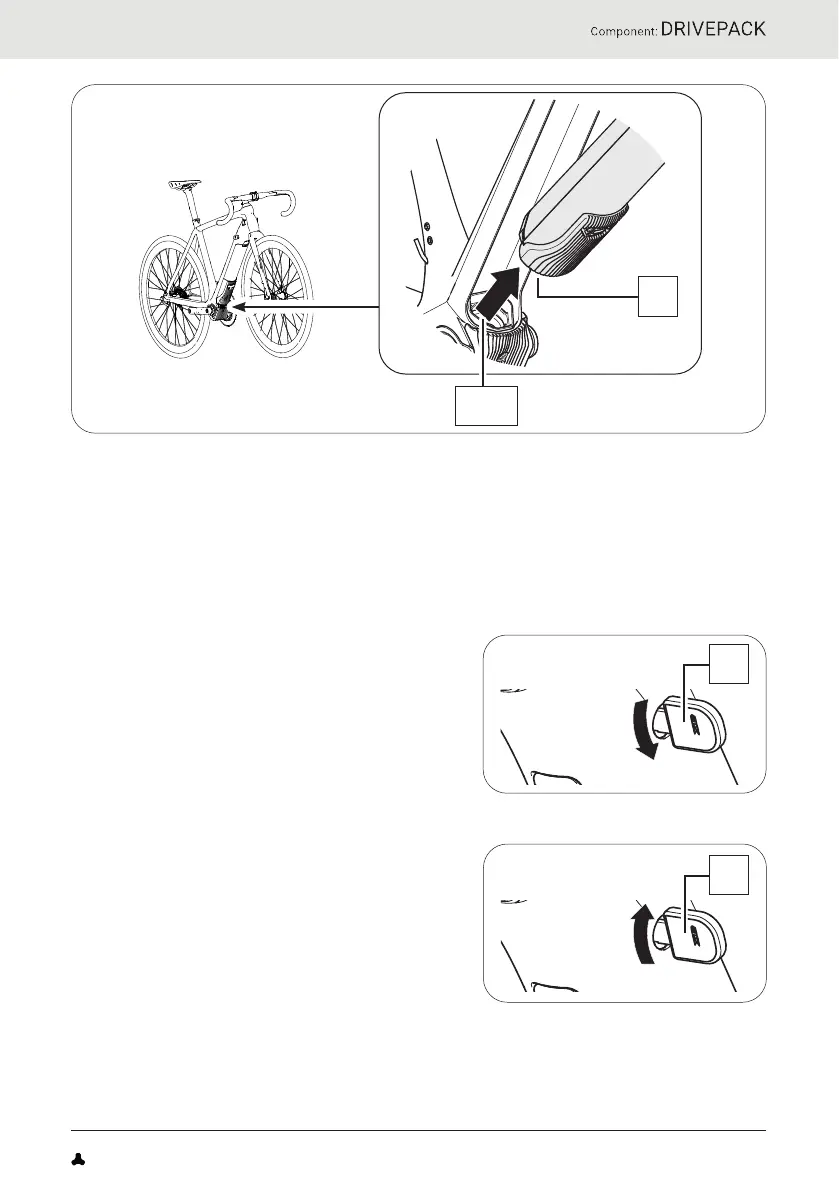 Component: DRIVEPACK