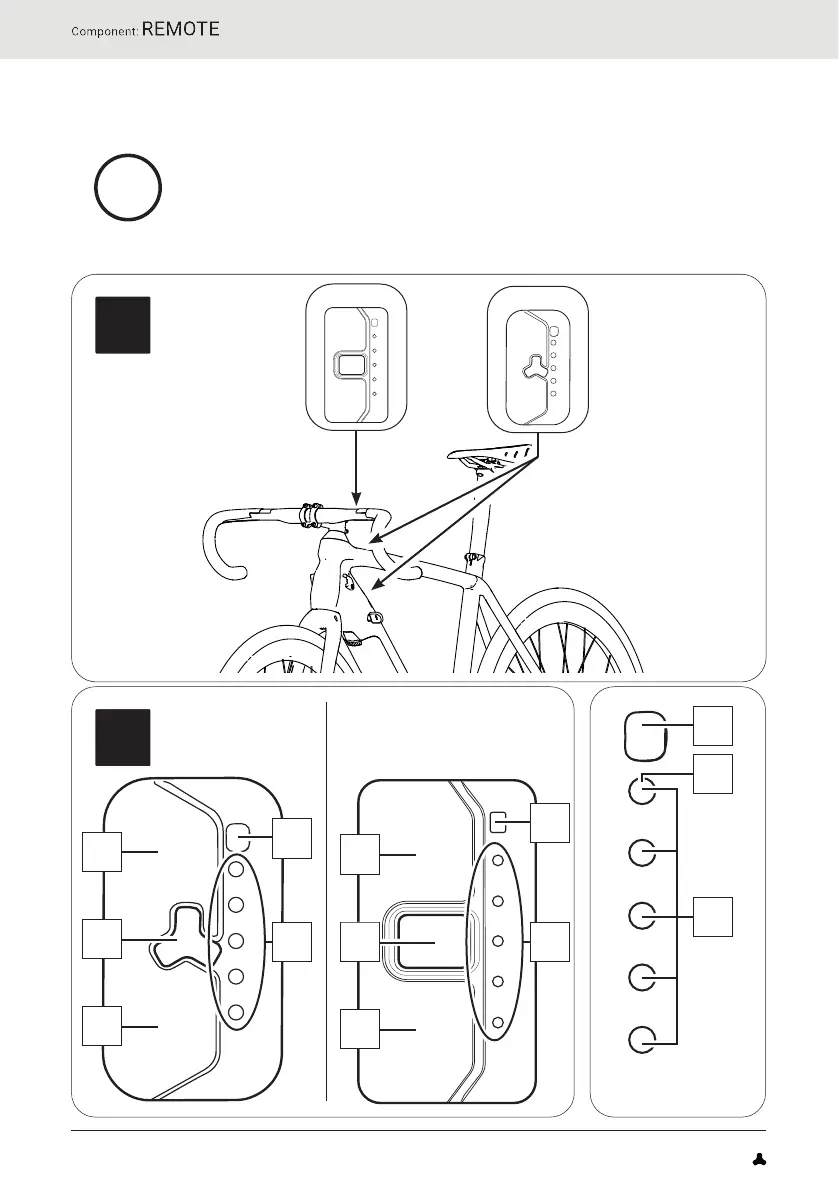 Component: REMOTE