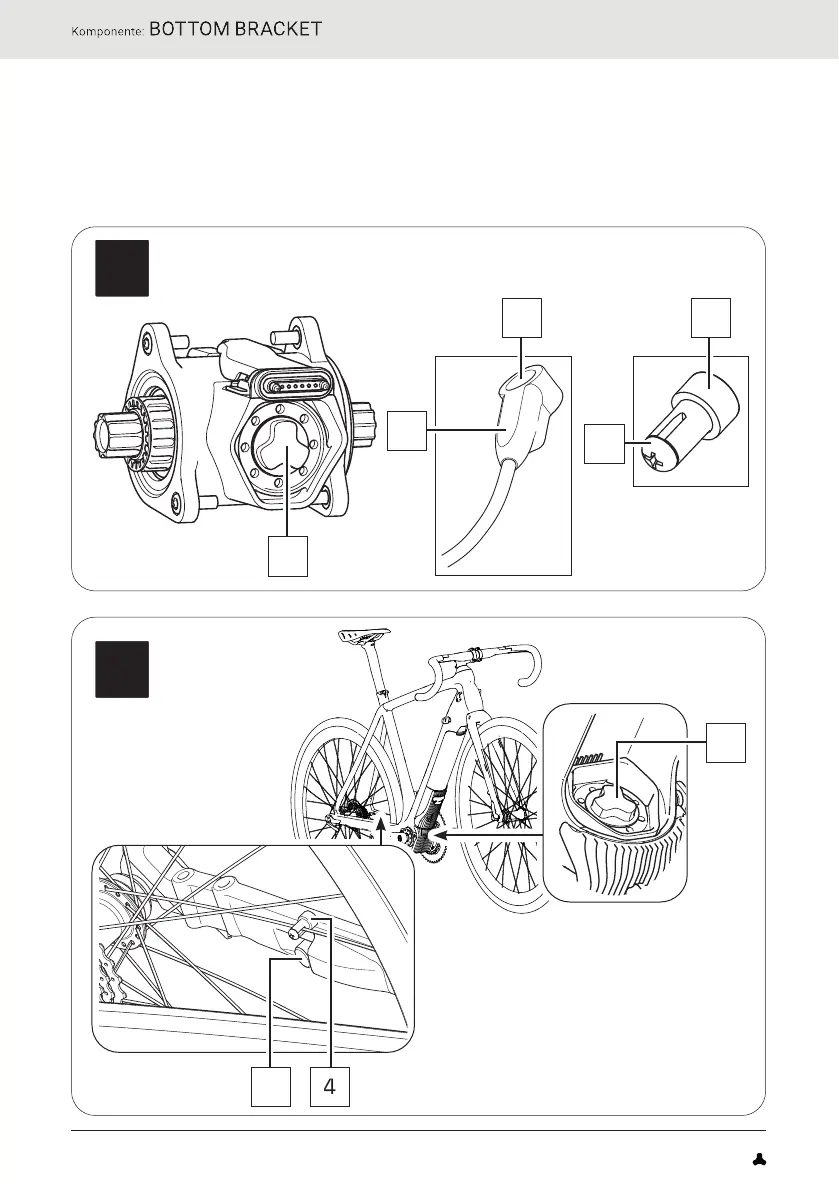 Komponente: BOTTOM BRACKET

4