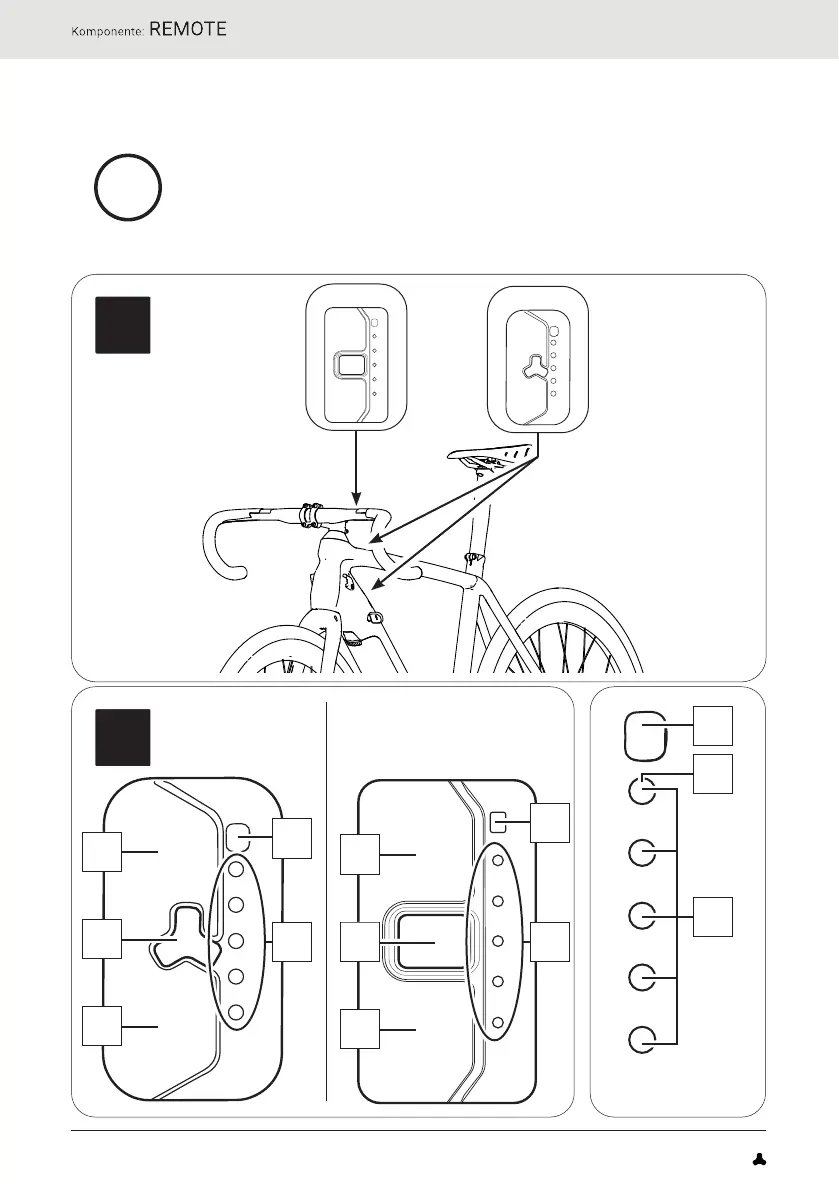 Komponente: REMOTE