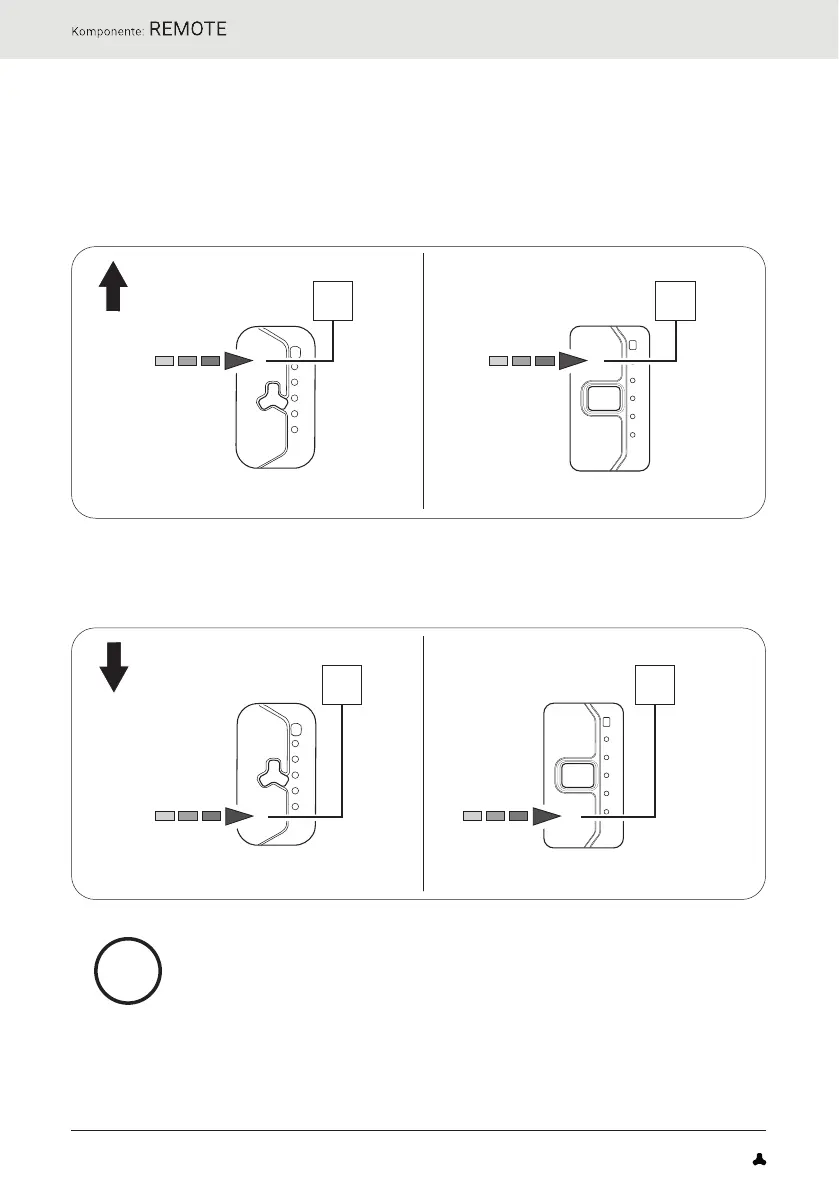 Komponente: REMOTE