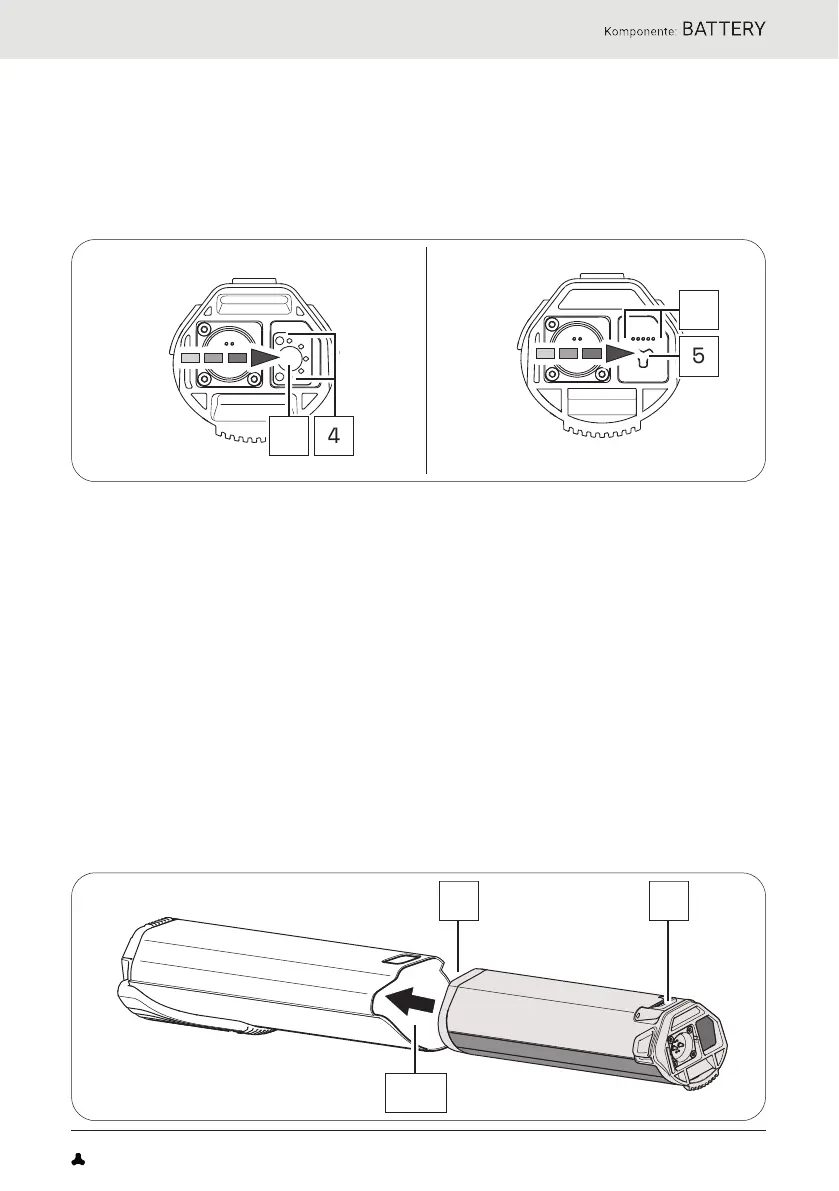 Komponente: BATTERY

4

5