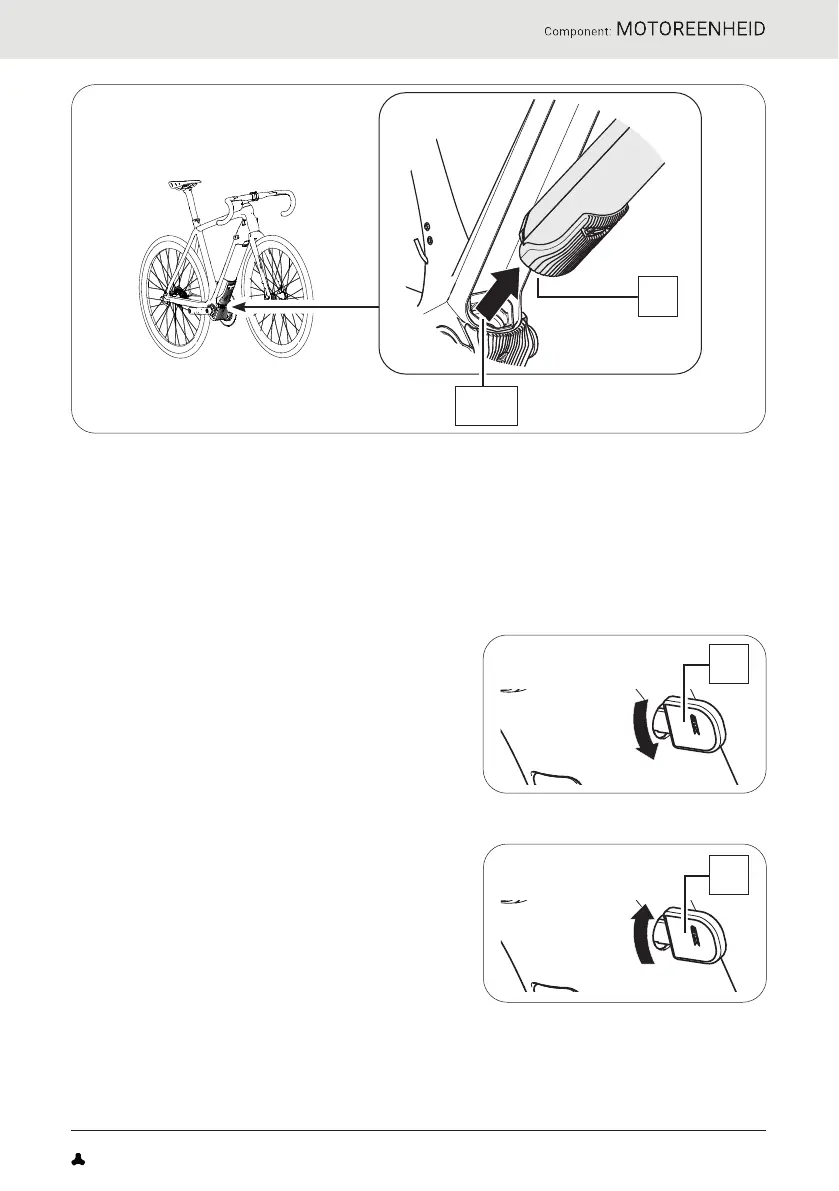 Component: MOTOREENHEID