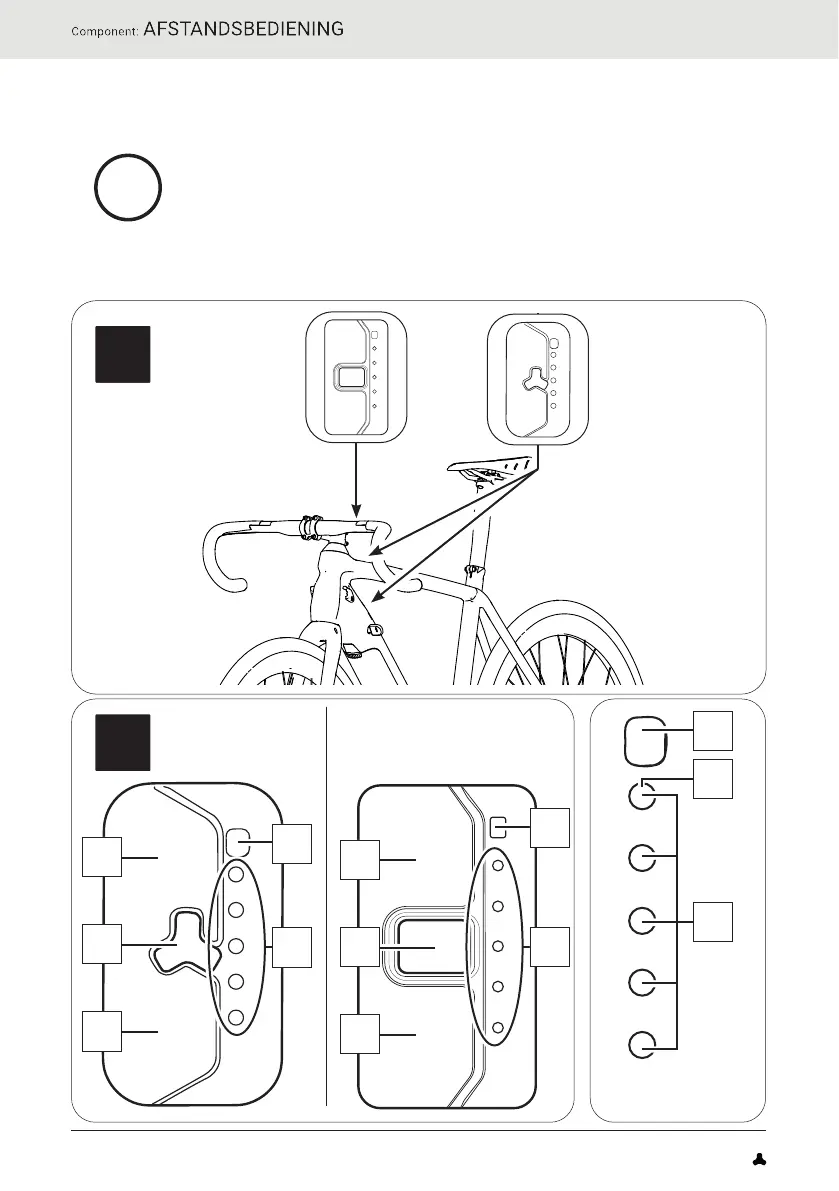 Component: AFSTANDSBEDIENING