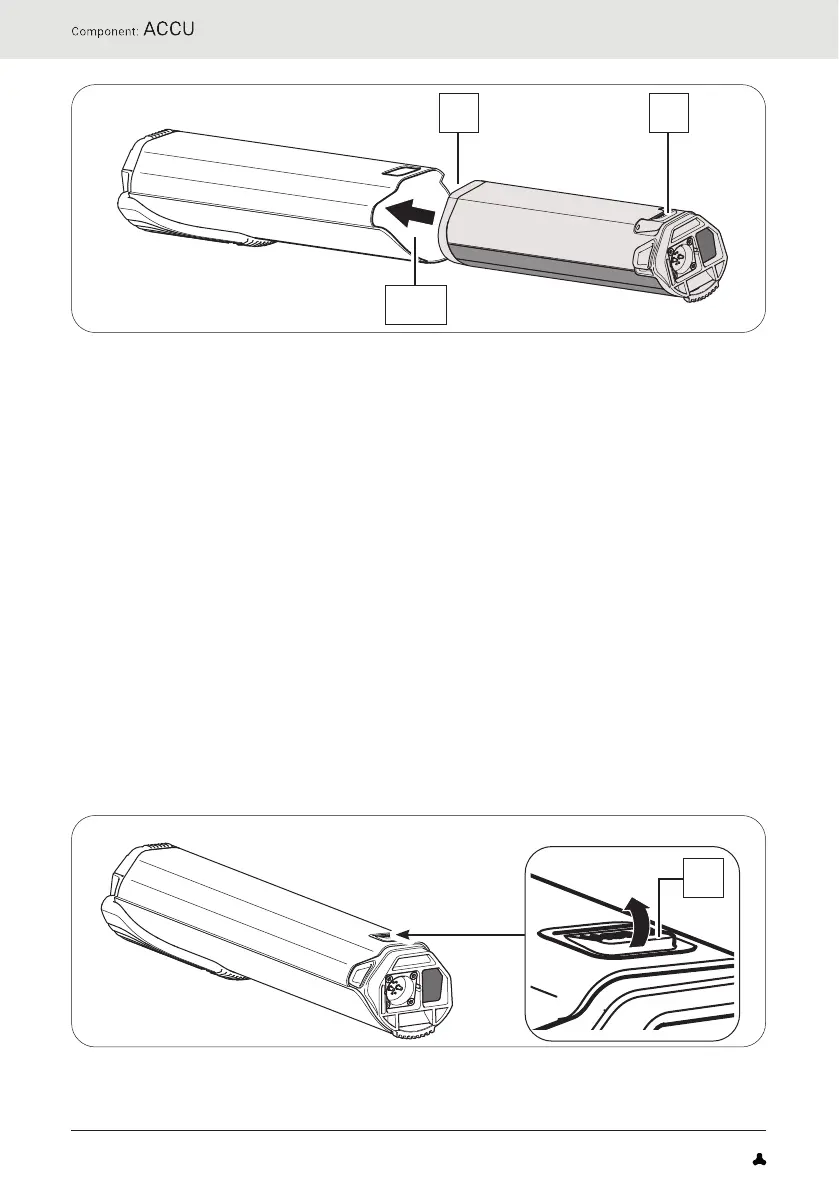 Component: ACCU