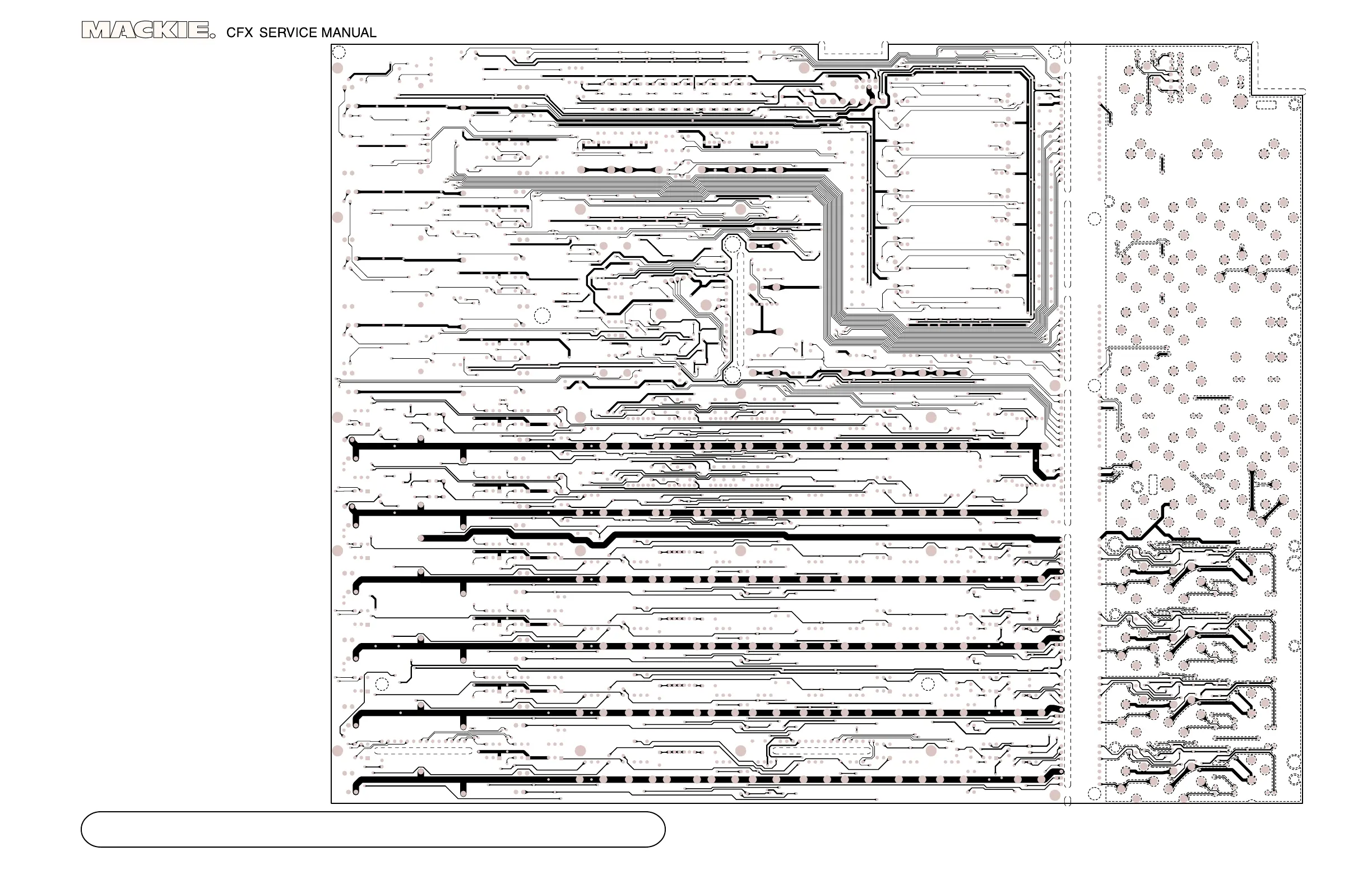 MACKIE. CFX SERVICE MANUAL