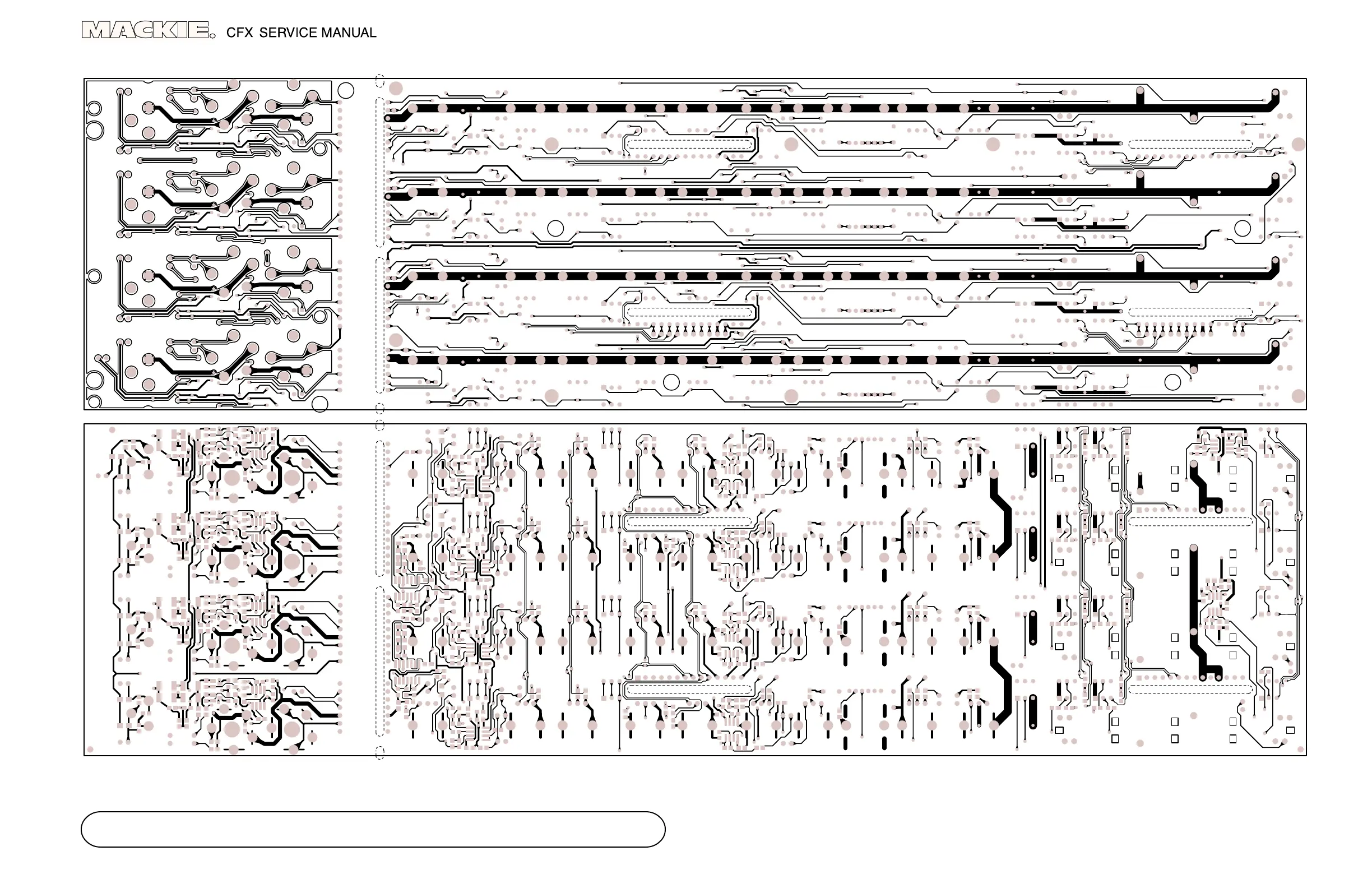 MACKIE. CFX SERVICE MANUAL