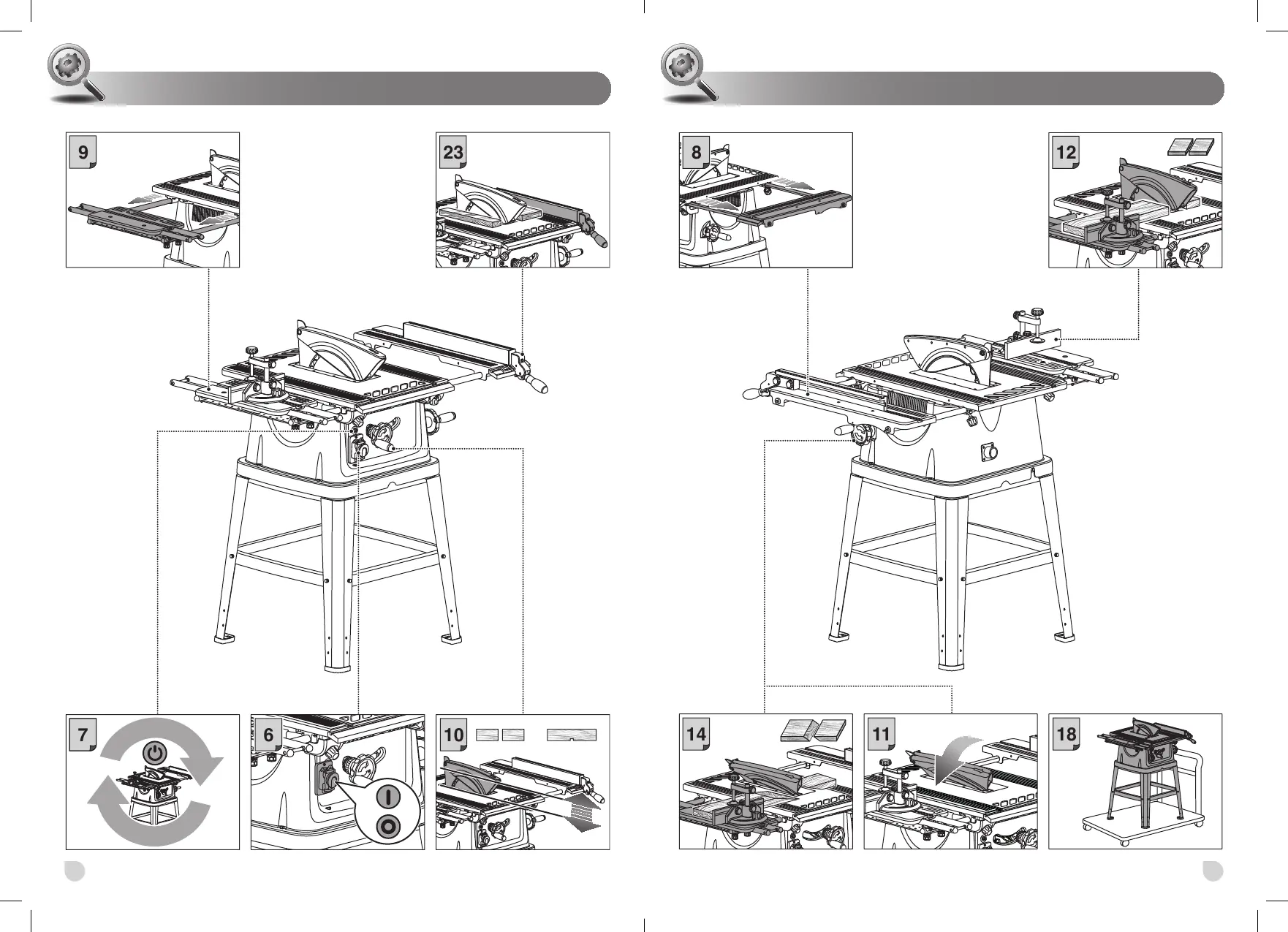 9

23

7

6

10

8

12

14

11

18