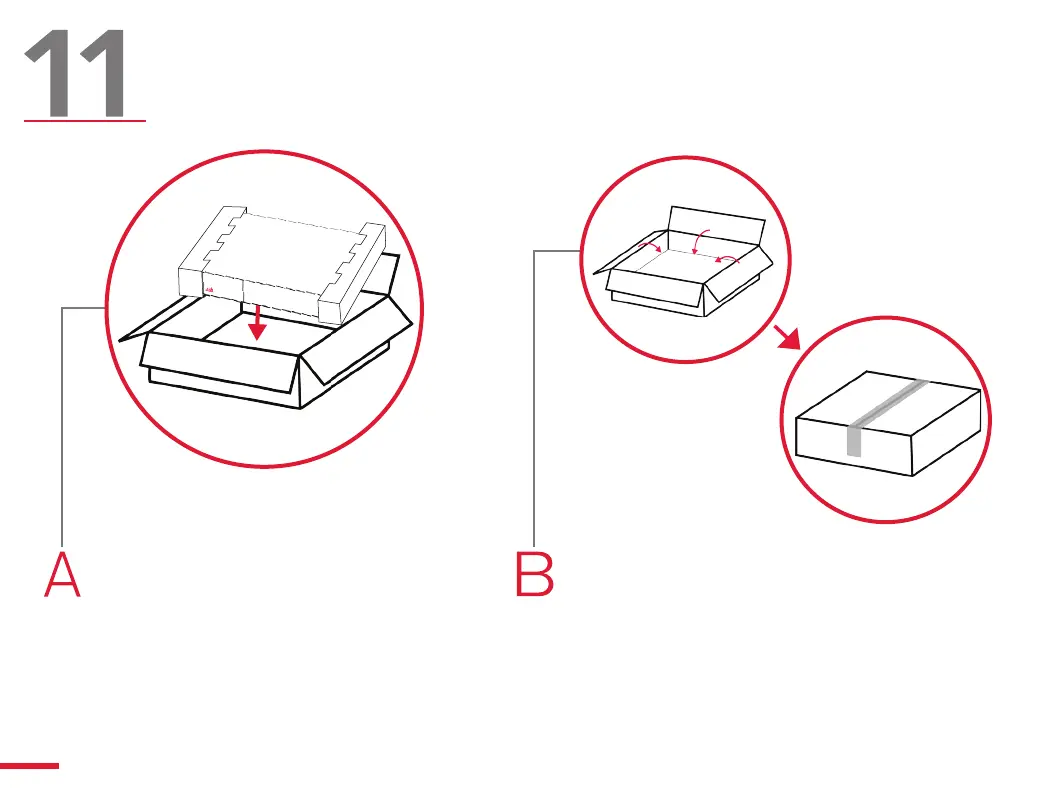 11

A

B