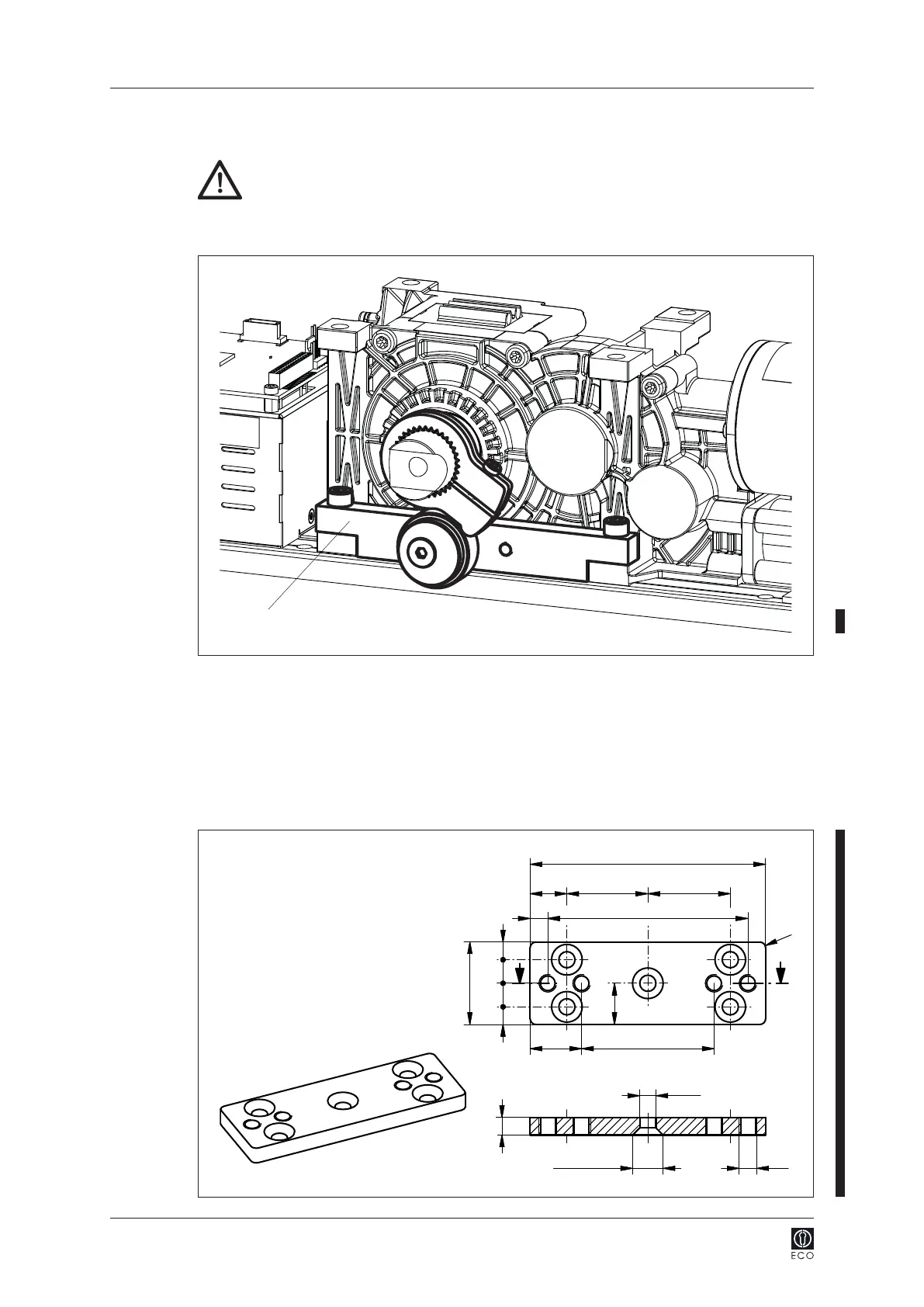 ECO