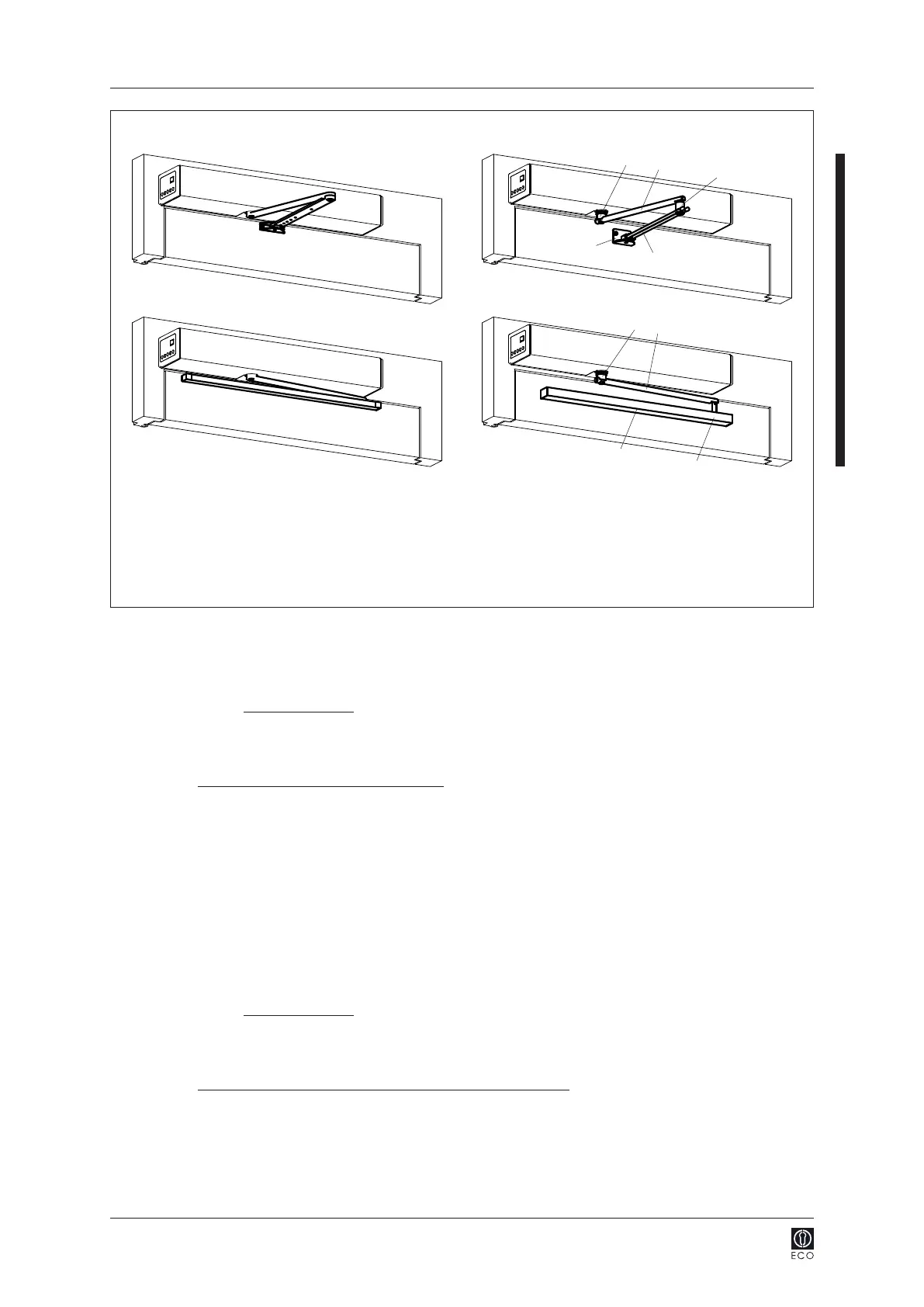 ECO