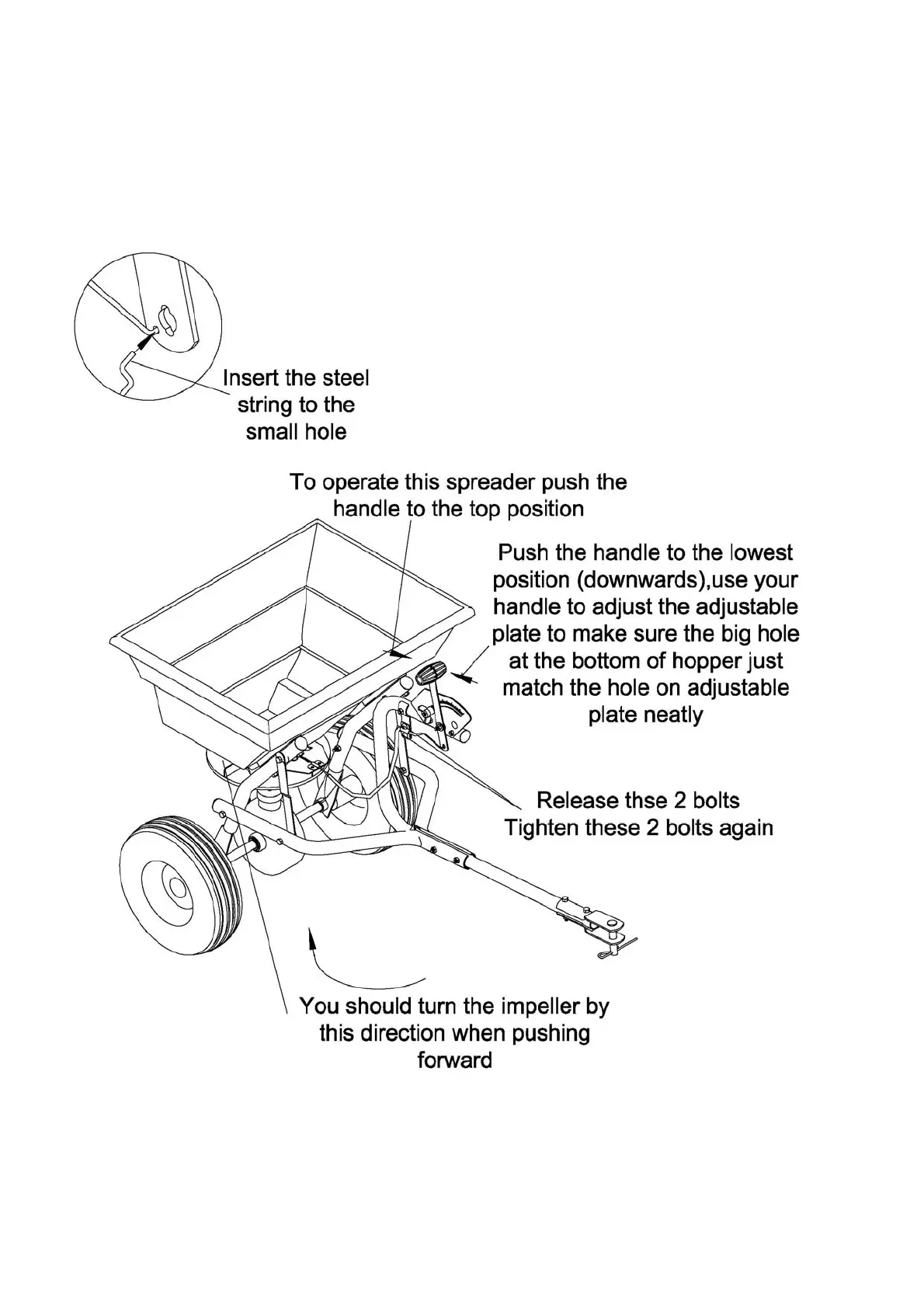 Insert the steel string to the small hole

To operate this spreader push the handle to the top position

Push the handle to the lowest position (downwards),use your handle to adjust the adjustable plate to make sure the big hole at the bottom of hopper just match the hole on adjustable plate neatly

Release thse 2 bolts
Tighten these 2 bolts again

You should turn the impeller by this direction when pushing forward