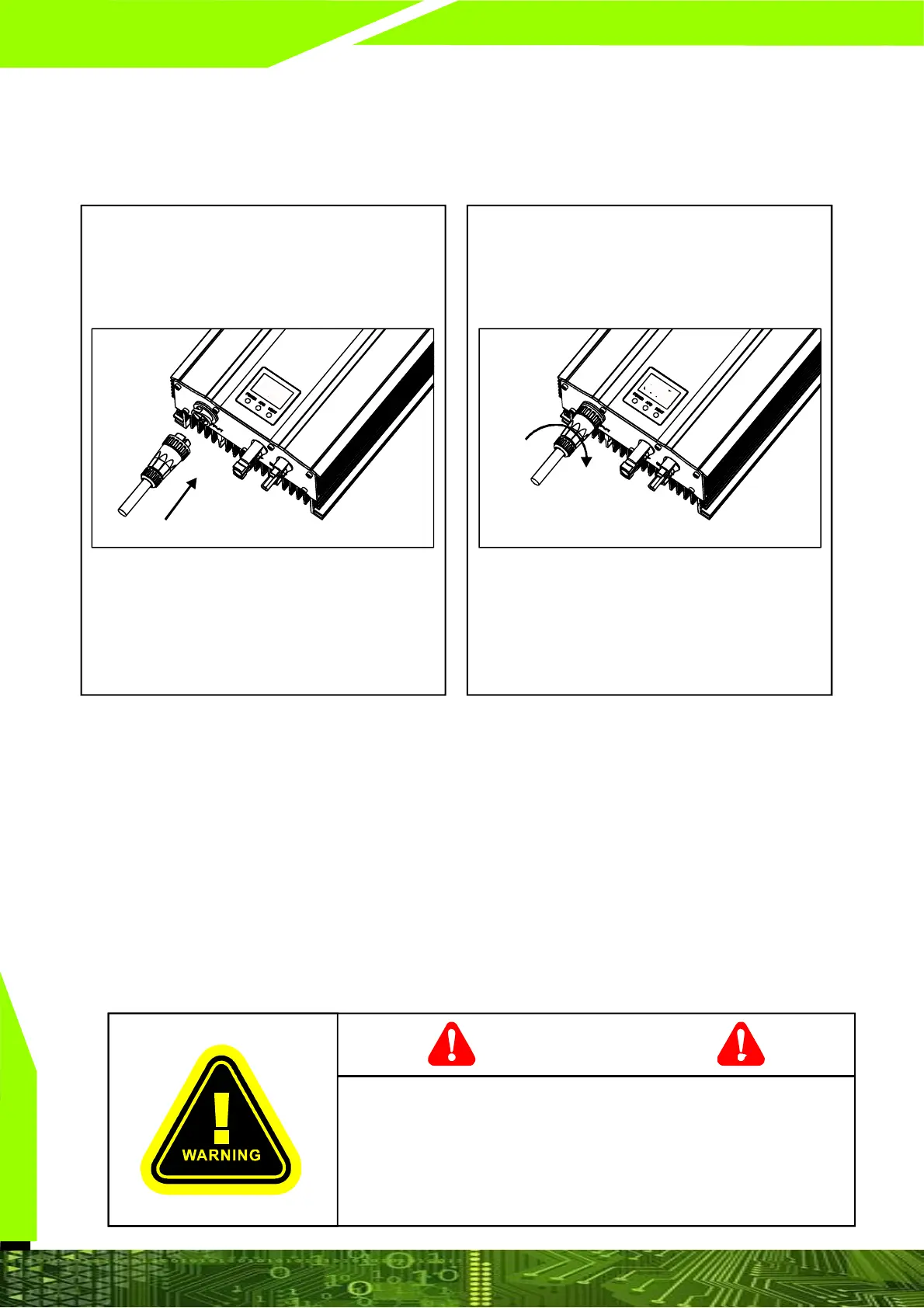 WARNING