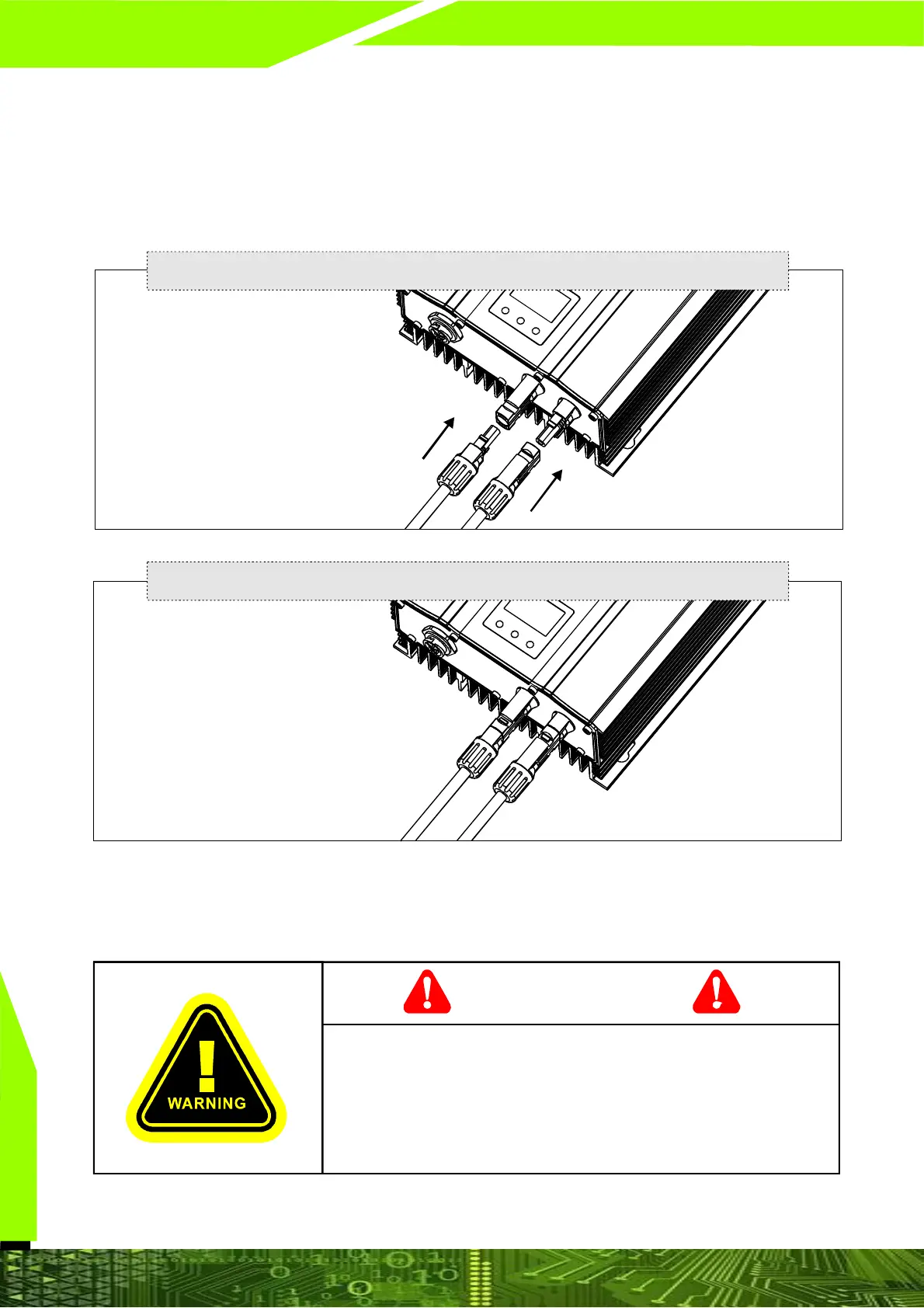 WARNING