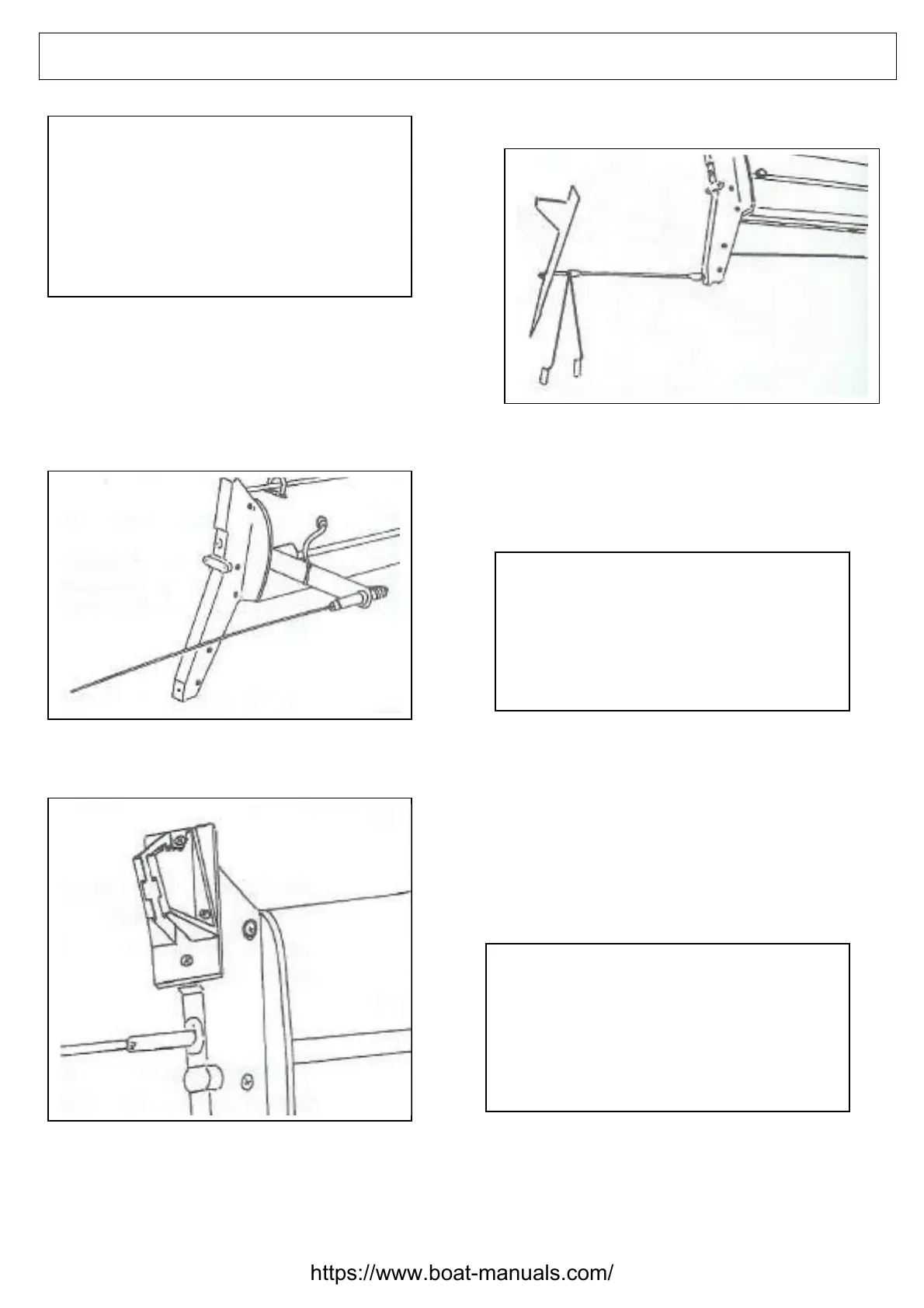 https://www.boat-manuals.com/