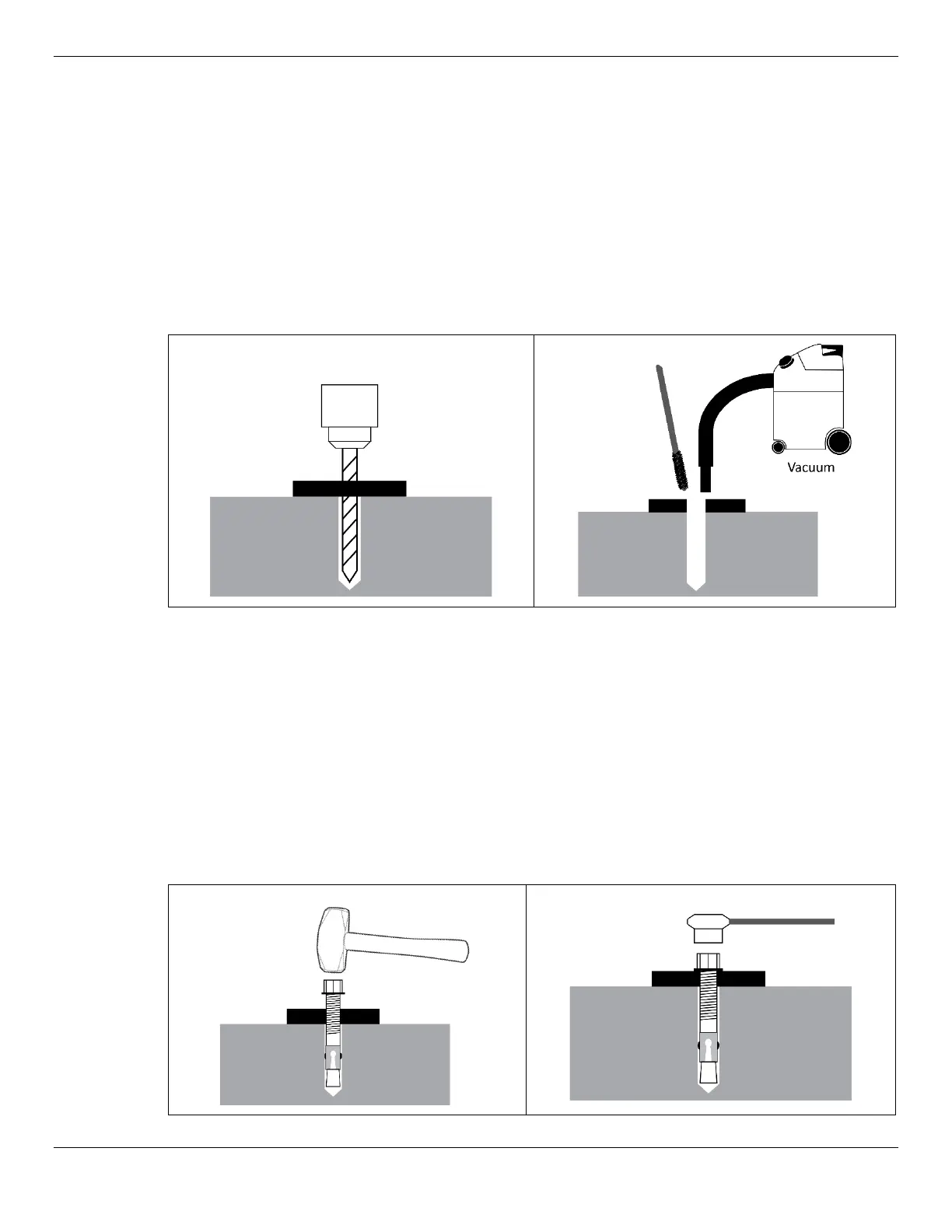 Vacuum