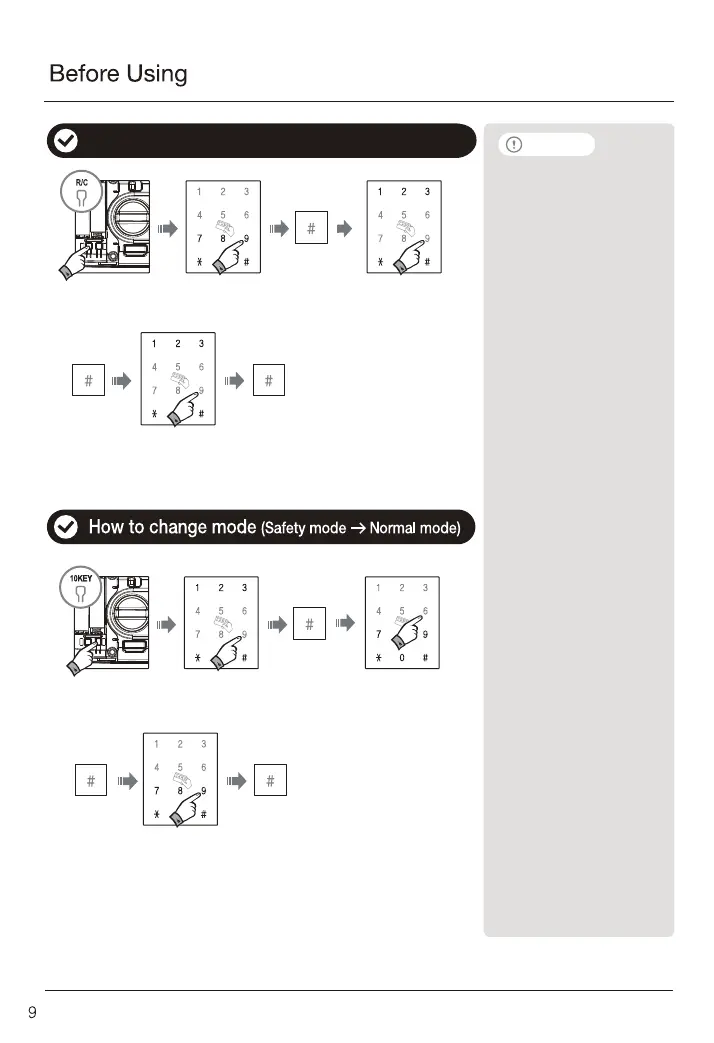 Before Using

R/C

1 2 3
4 5 6
7 8 9
* #

#

1 2 3
4 5 6
7 8 9
* #

#

1 2 3
4 5 6
7 8 9
* #

#

How to change mode (Safety mode → Normal mode)

10KEY

1 2 3
4 5 6
7 8 9
* #

#

1 2 3
4 5 6
7 9
* 0 #

#

1 2 3
4 5 6
7 8 9
* #

#

9