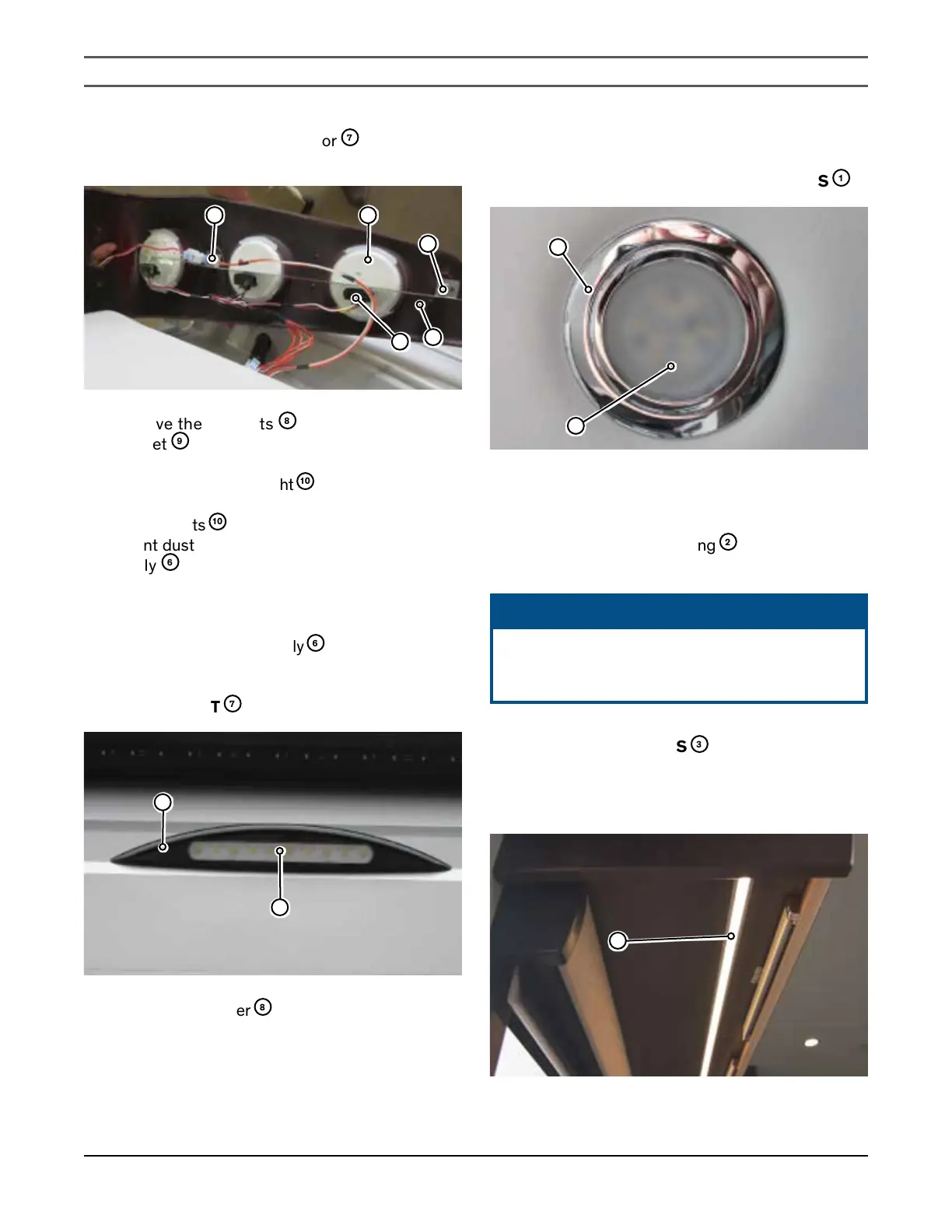 or 7

ve the ts 8
et 9

ht 10

ts 10
nt dust
ly 6

ly 6

T 7

er 8

S 1

ng 2

S 3