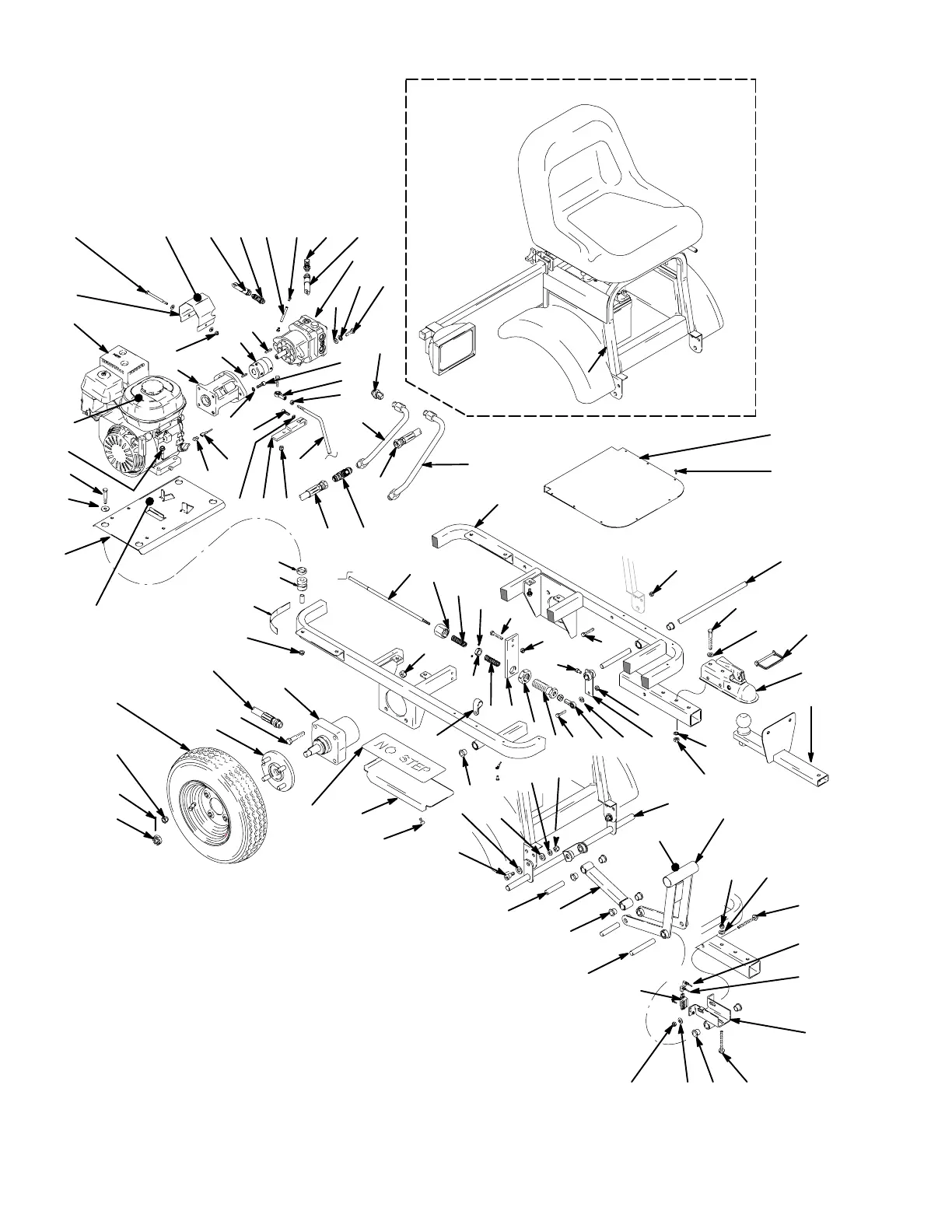 NO STEP