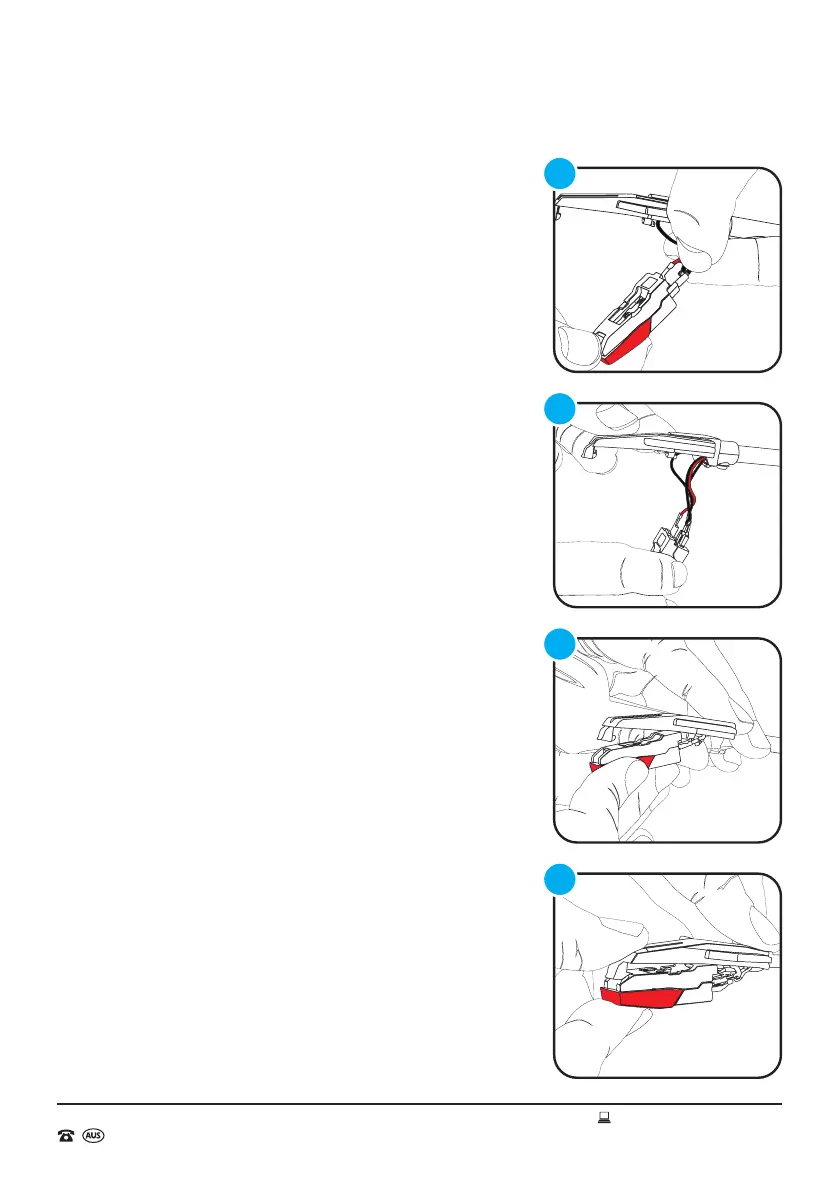 AUS