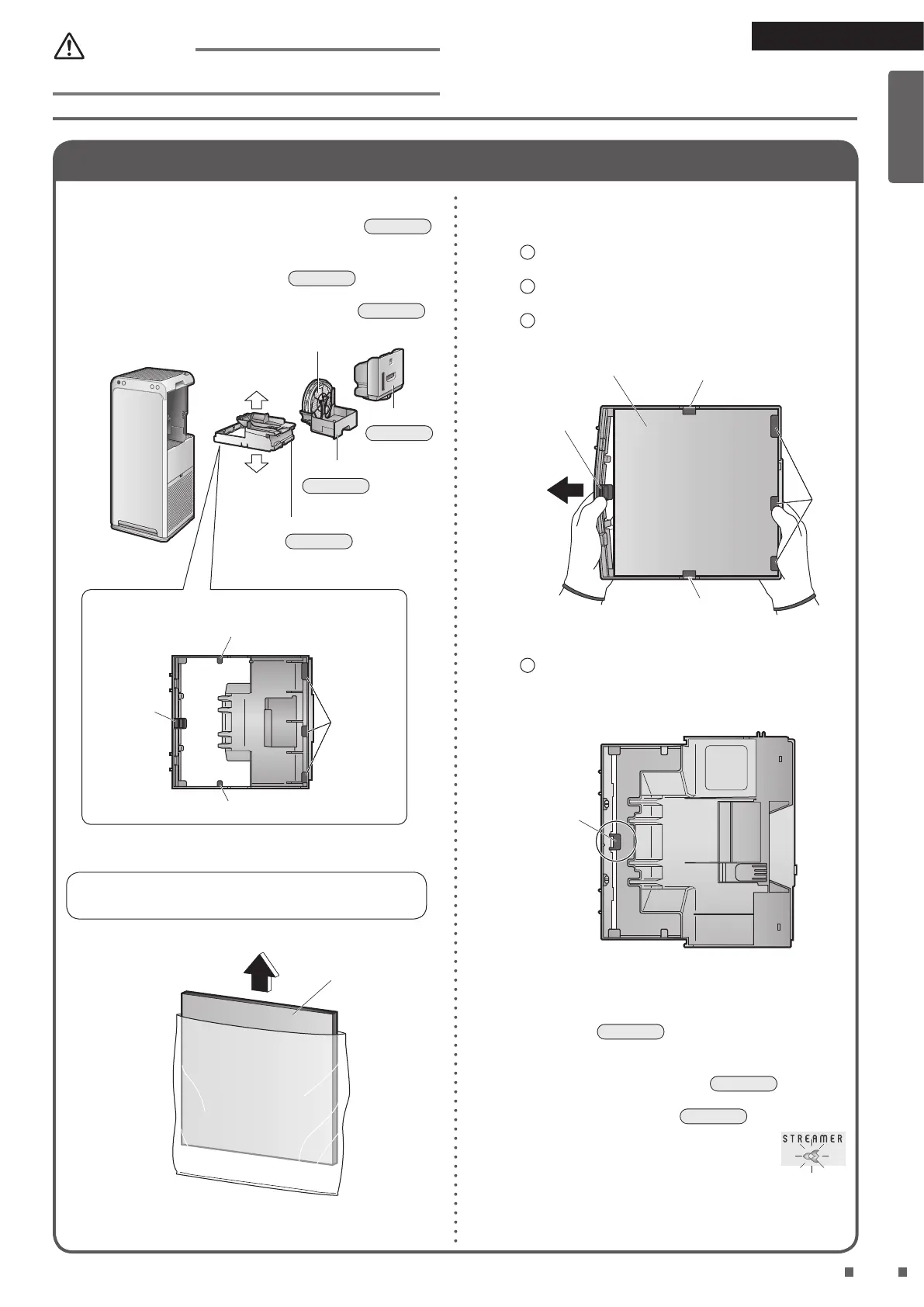 STREAMER