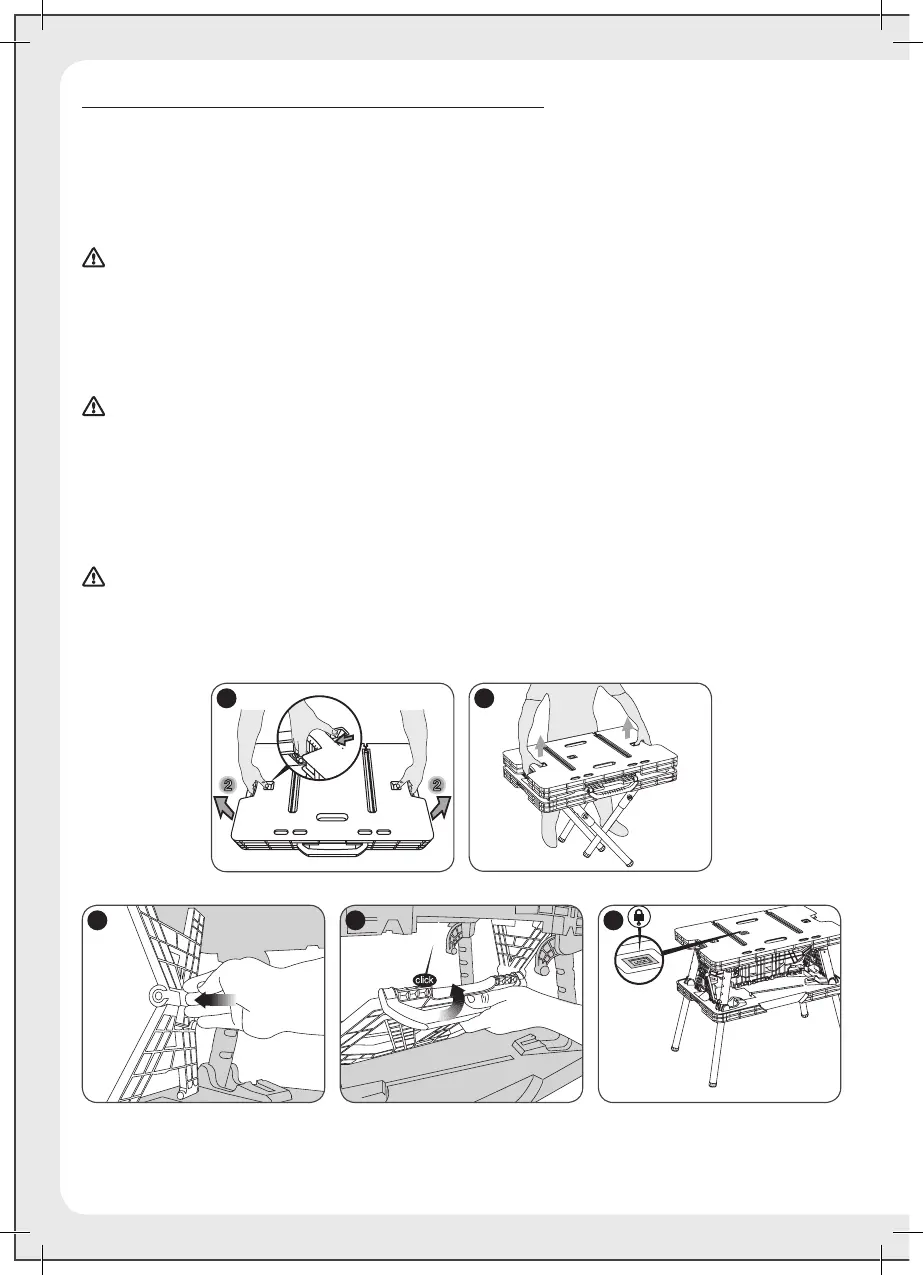 2

2

click