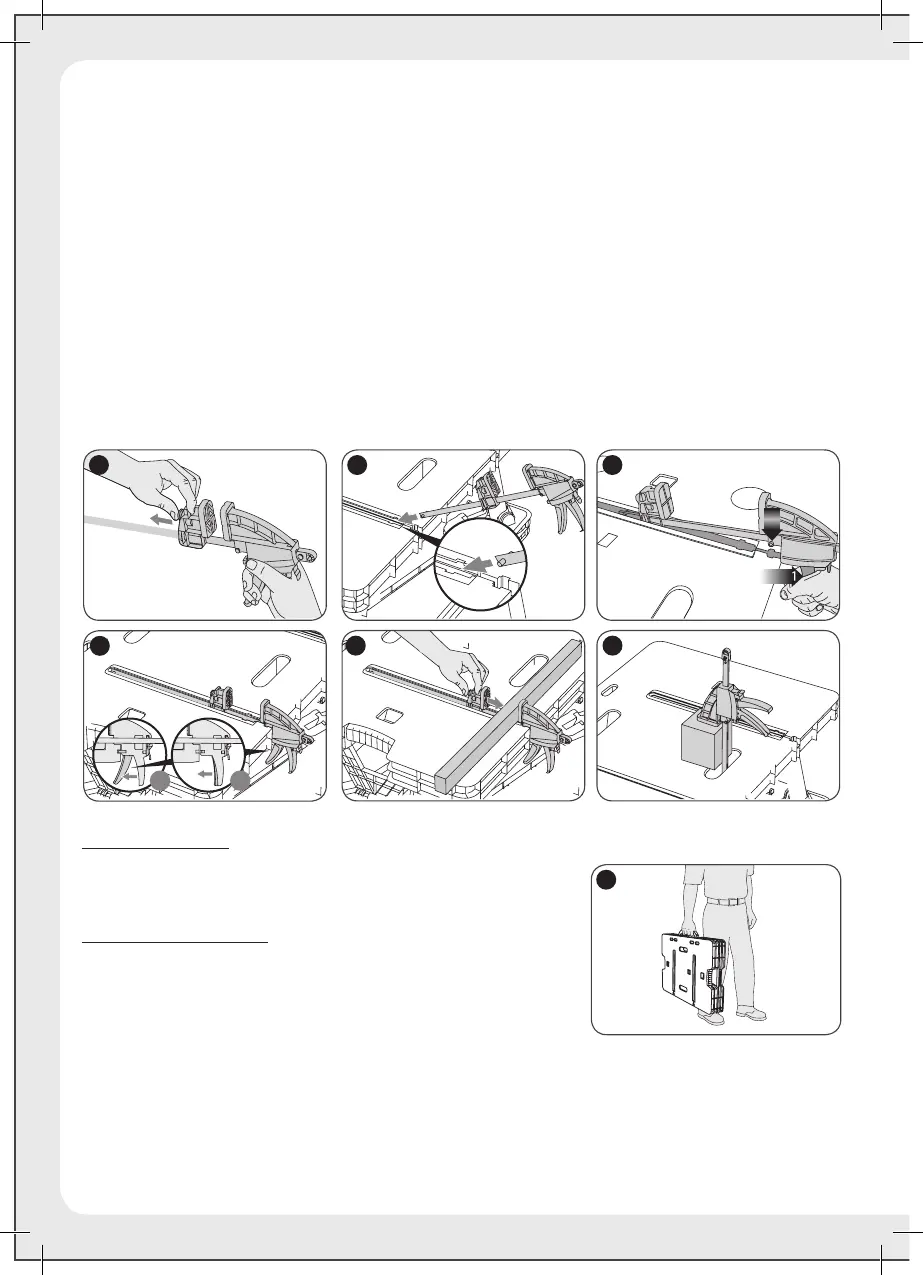 1