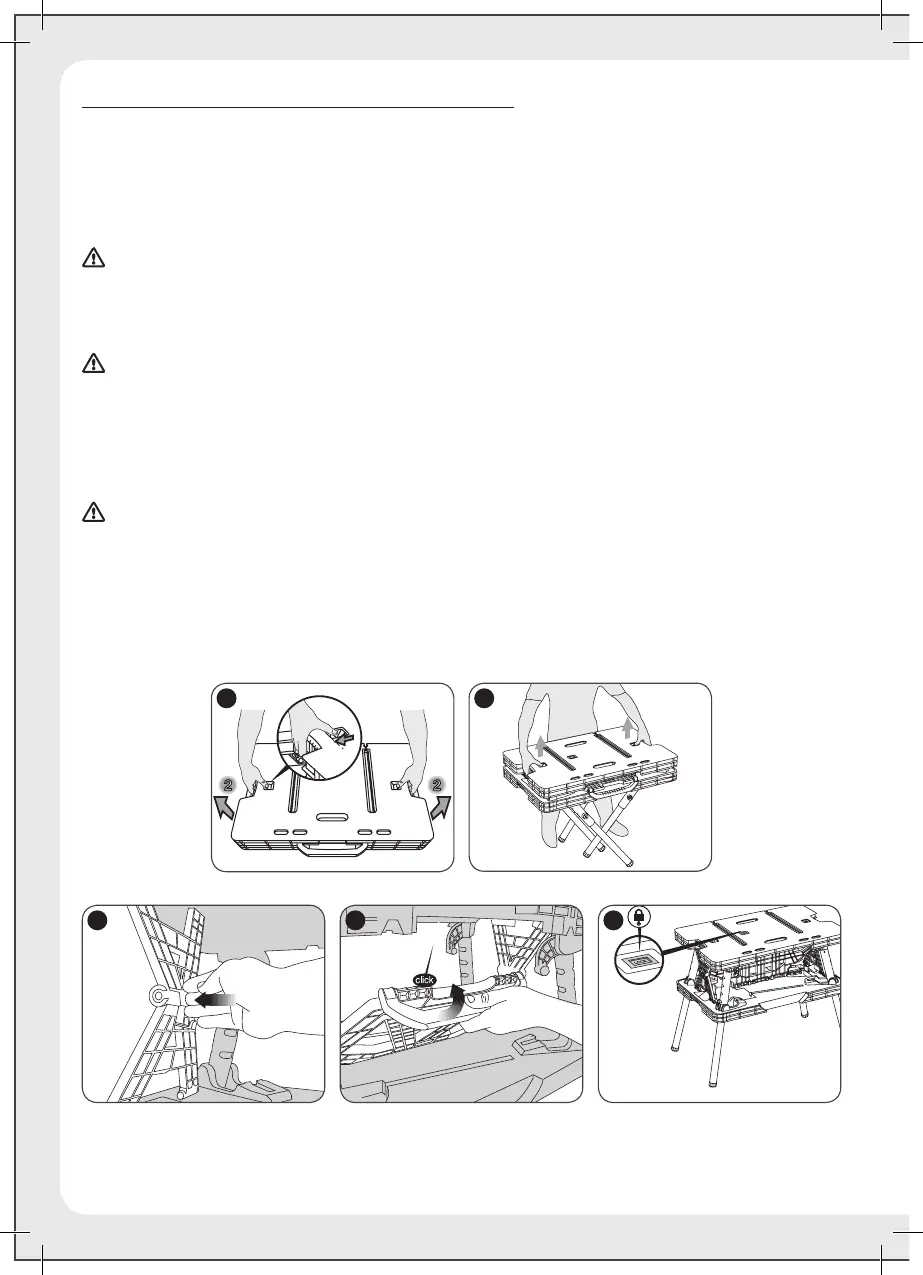 2

2

click