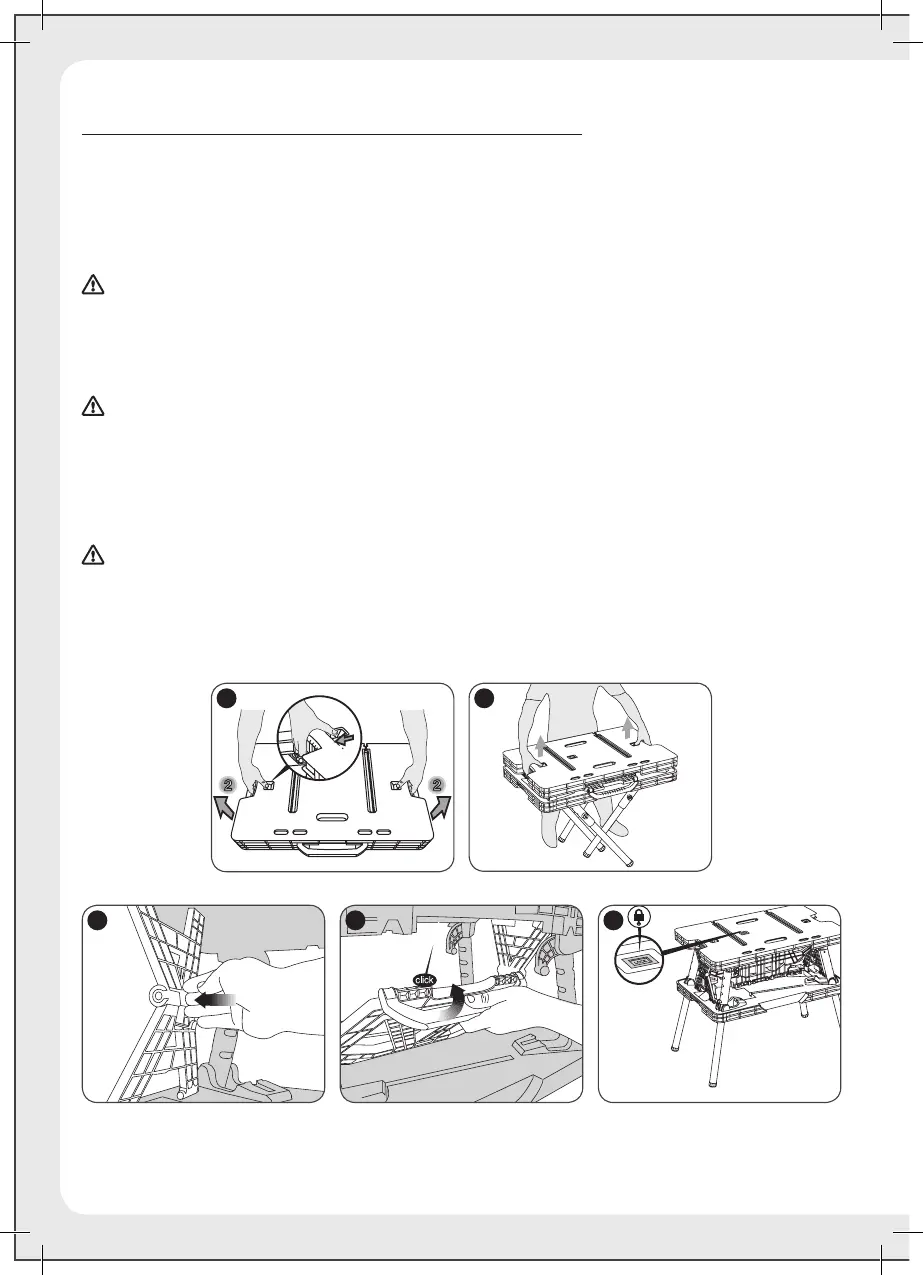 2

2

click