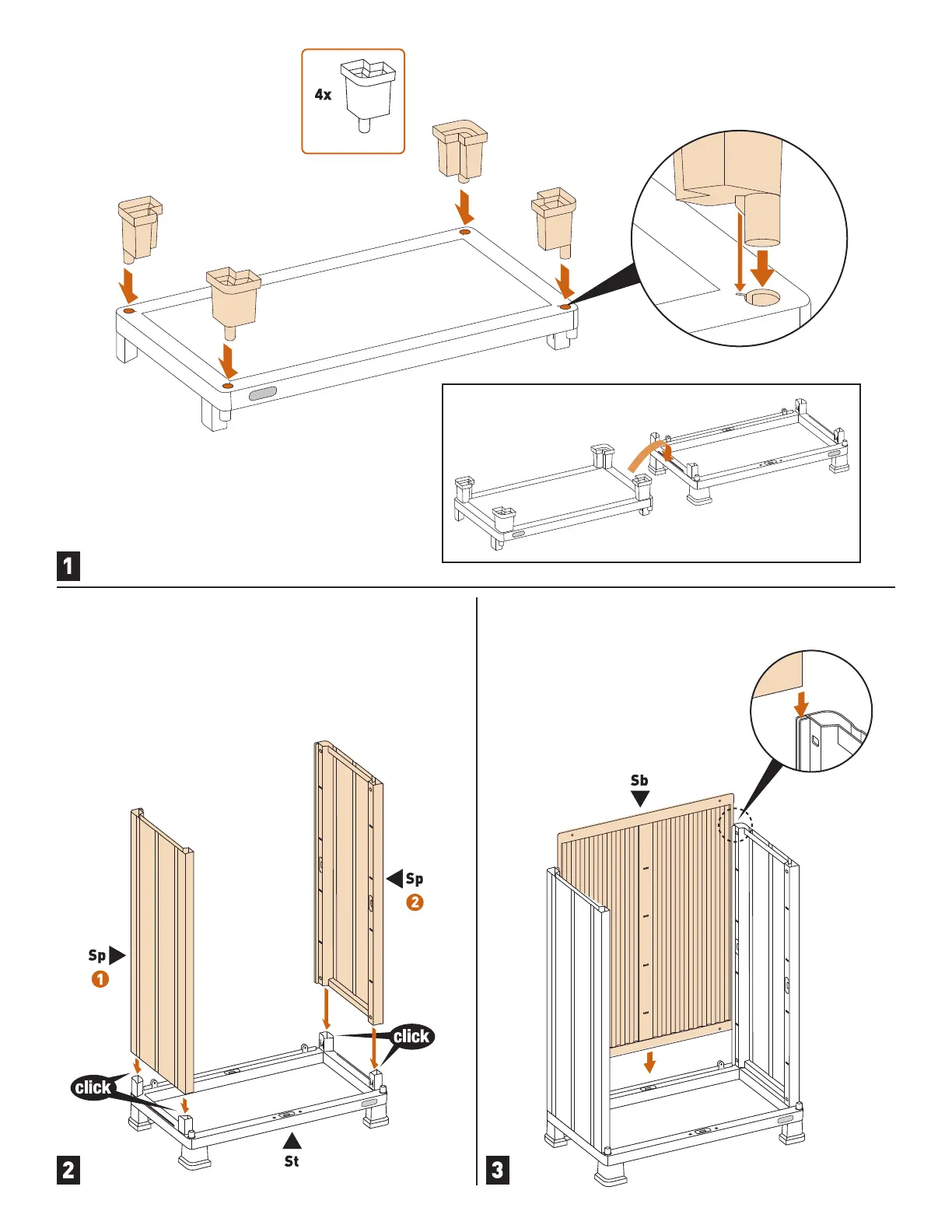 4x

1

Sp
1

Sp
2

click

click

St

2

Sb

3