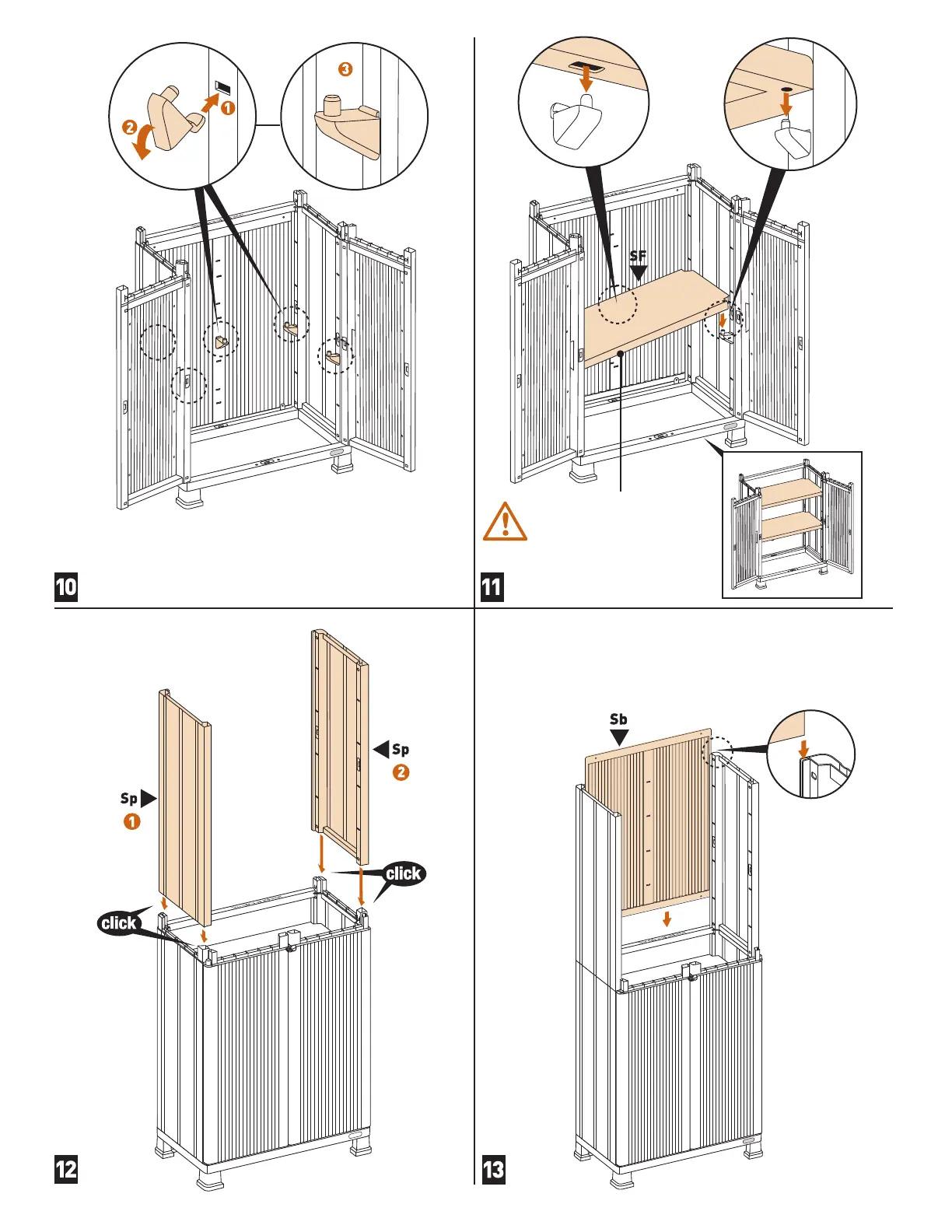 2
1
3

10

SF

11

Sp
1

Sp
2

click

click

12

Sb

13